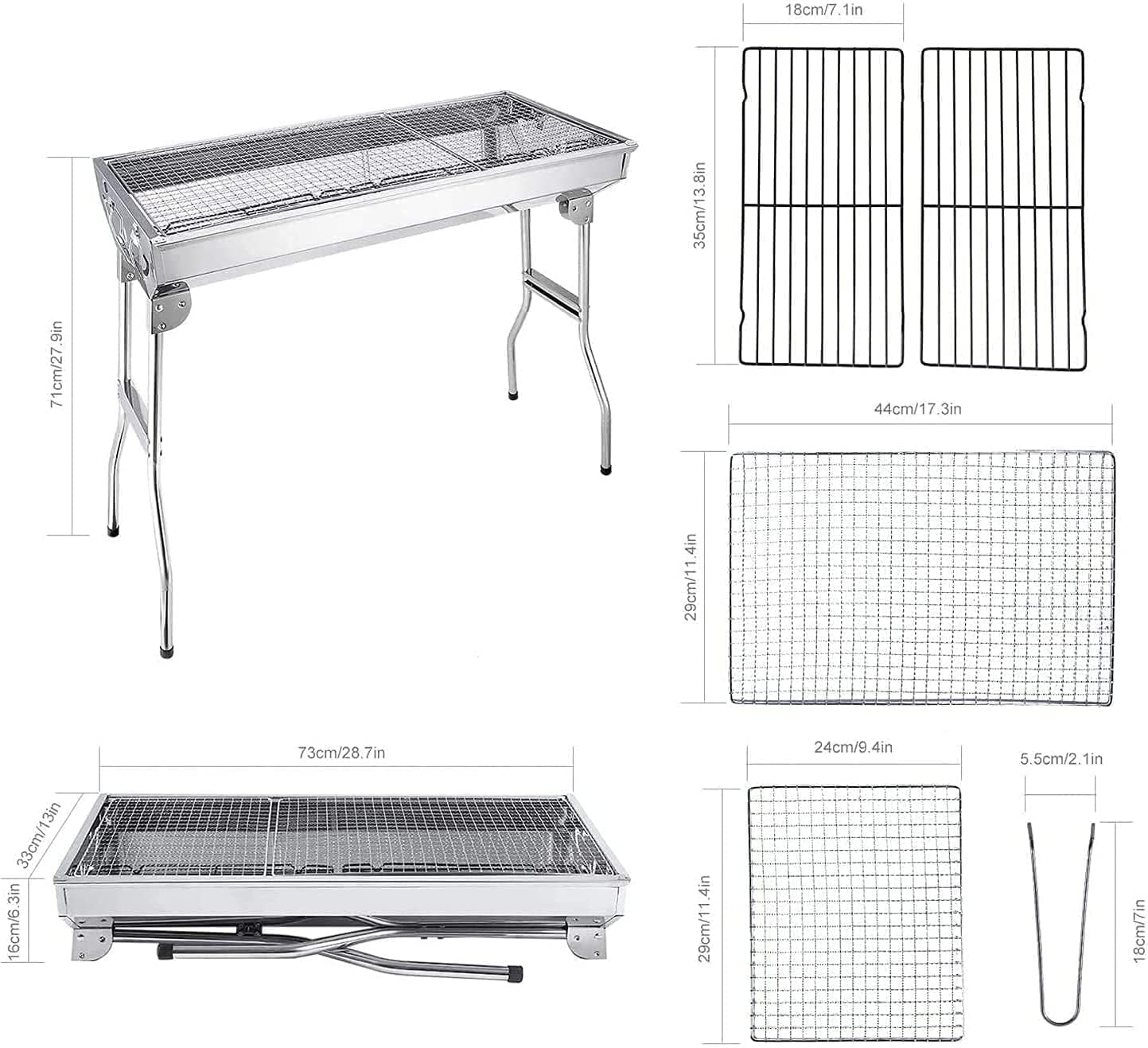 71cm/27.9in

18cm/7.1in

35cm/13.8in

44cm/17.3in

29cm/11.4in

73cm/28.7in

33cm/13in

16cm/6.3in

24cm/9.4in

29cm/11.4in

5.5cm/2.1in

18cm/7in