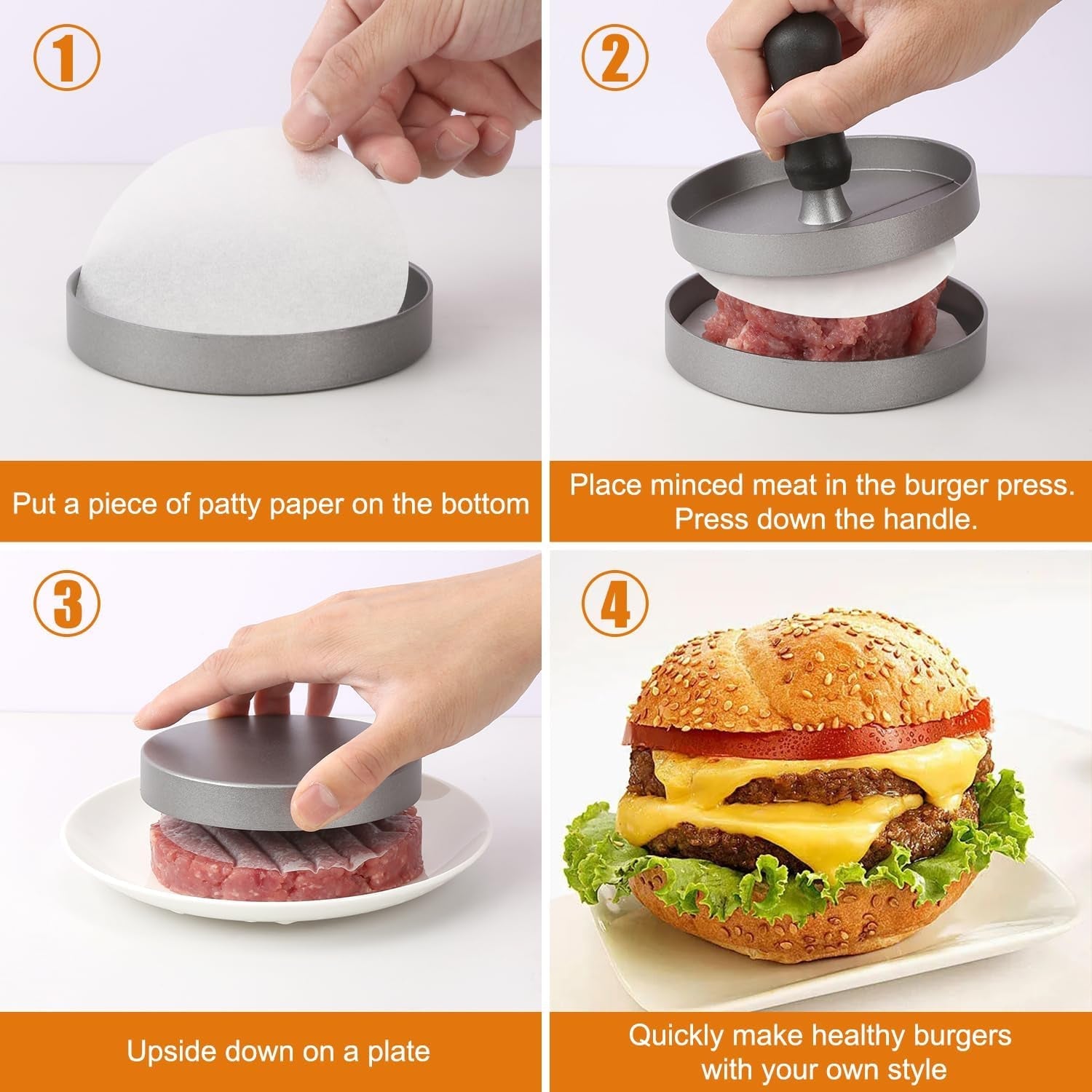 ①

Put a piece of patty paper on the bottom

②

Place minced meat in the burger press. Press down the handle.

③

Upside down on a plate

④

Quickly make healthy burgers with your own style