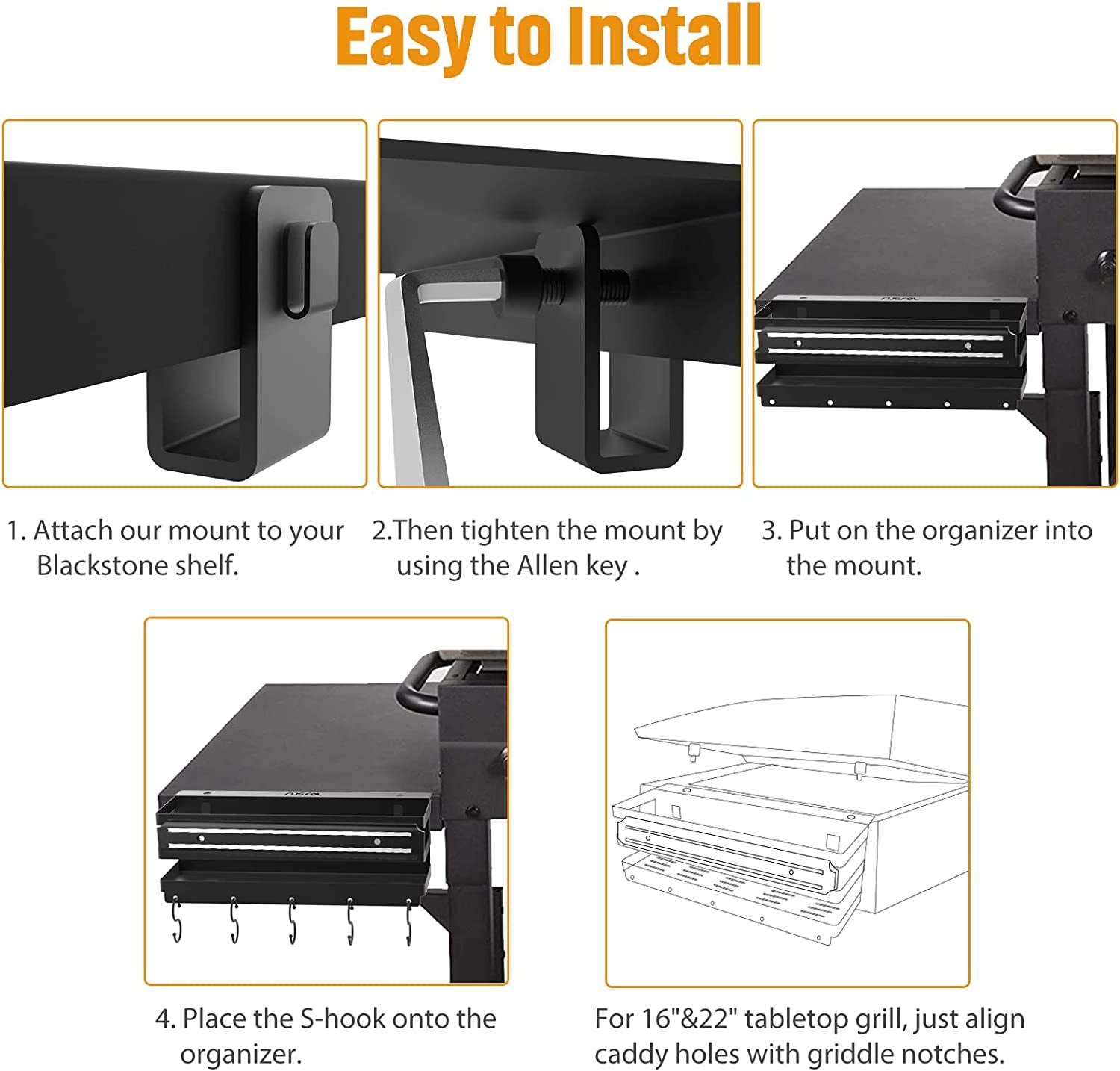 Easy to Install

1. Attach our mount to your Blackstone shelf.

2.Then tighten the mount by using the Allen key .

3. Put on the organizer into the mount.

4. Place the S-hook onto the organizer.

For 16"&22" tabletop grill, just align caddy holes with griddle notches.