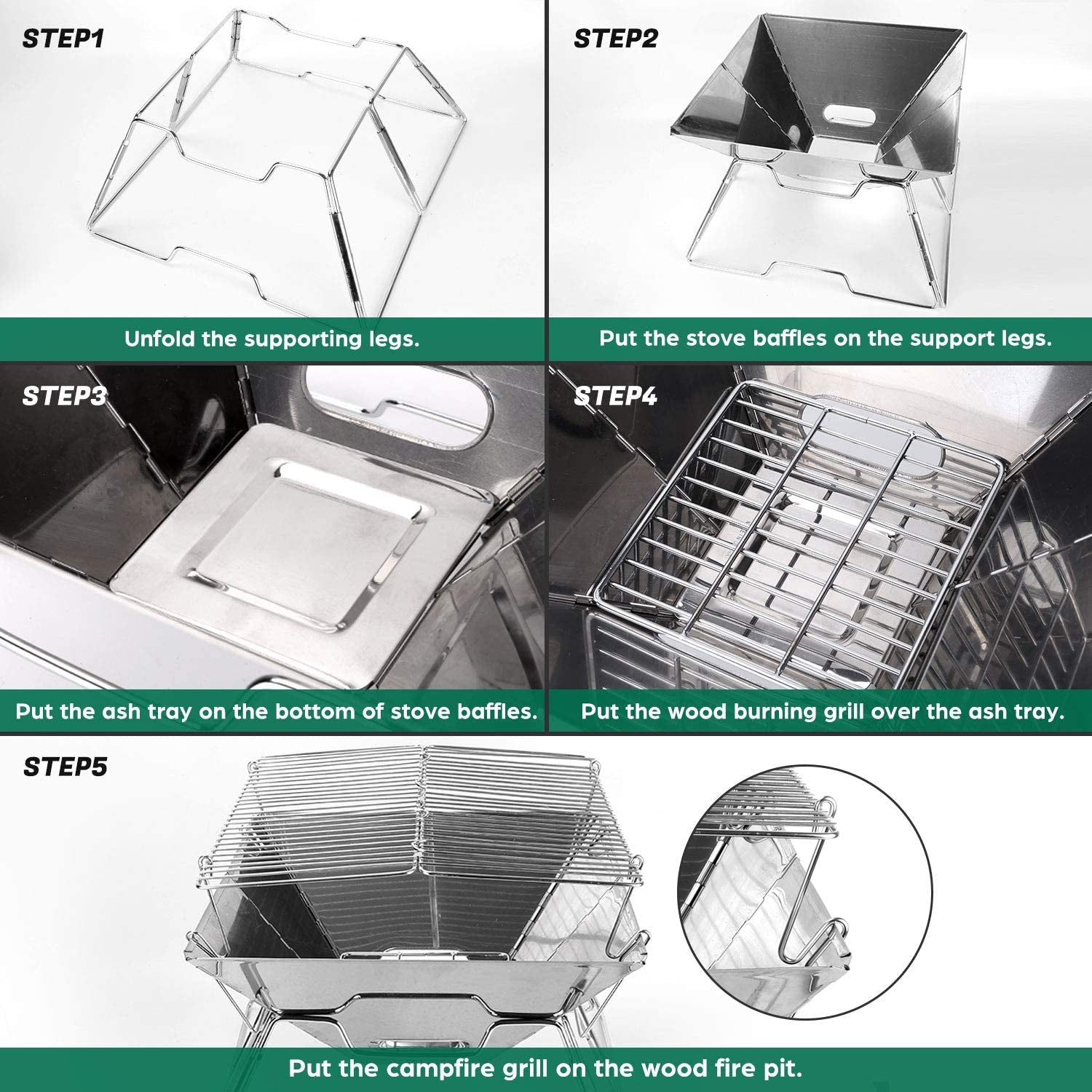 STEP1

Unfold the supporting legs.

STEP2

Put the stove baffles on the support legs.

STEP3

Put the ash tray on the bottom of stove baffles.

STEP4

Put the wood burning grill over the ash tray.

STEP5

Put the campfire grill on the wood fire pit.