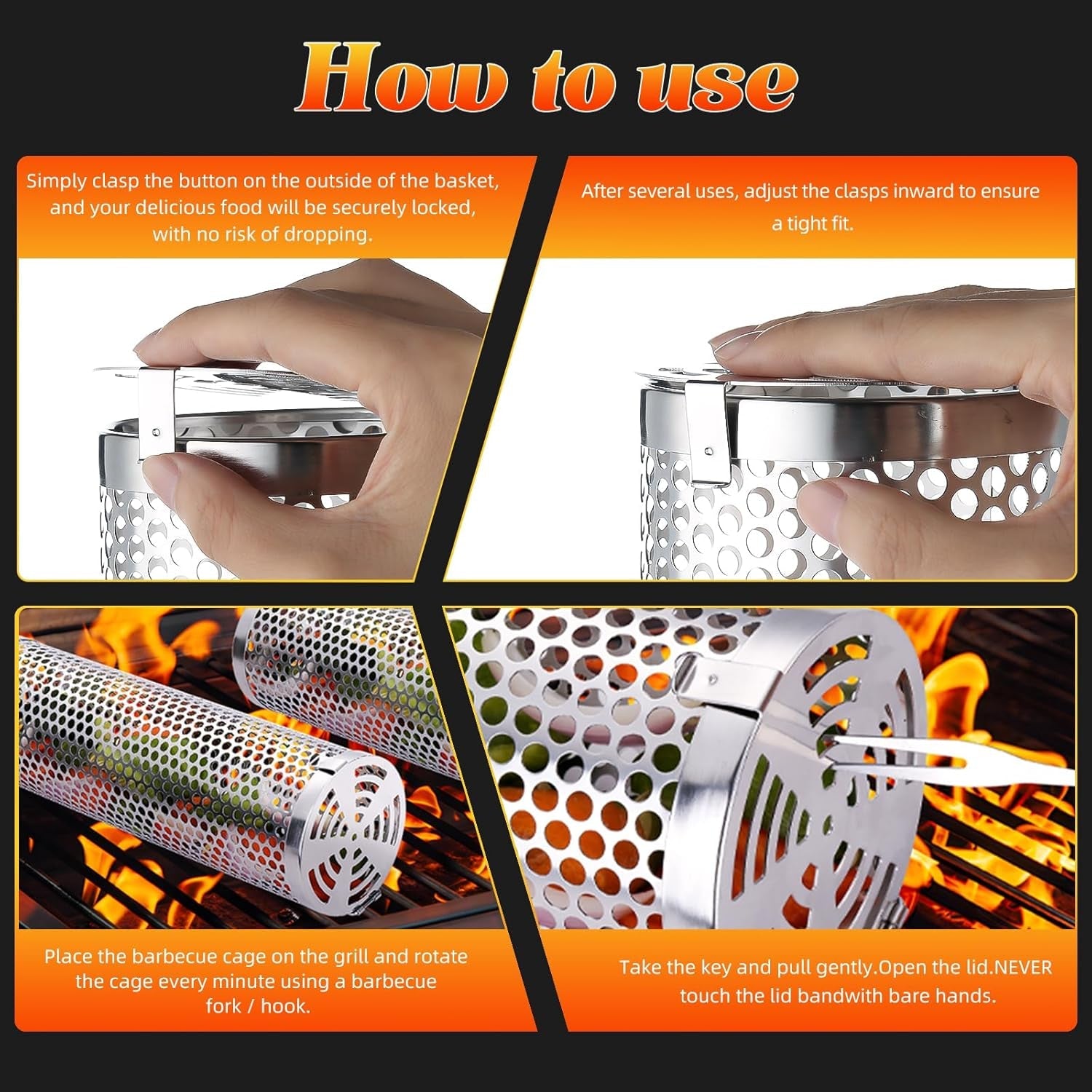 How to use

Simply clasp the button on the outside of the basket, and your delicious food will be securely locked, with no risk of dropping.

After several uses, adjust the clasps inward to ensure a tight fit.

Place the barbecue cage on the grill and rotate the cage every minute using a barbecue fork / hook.

Take the key and pull gently.Open the lid.NEVER touch the lid bandwith bare hands.