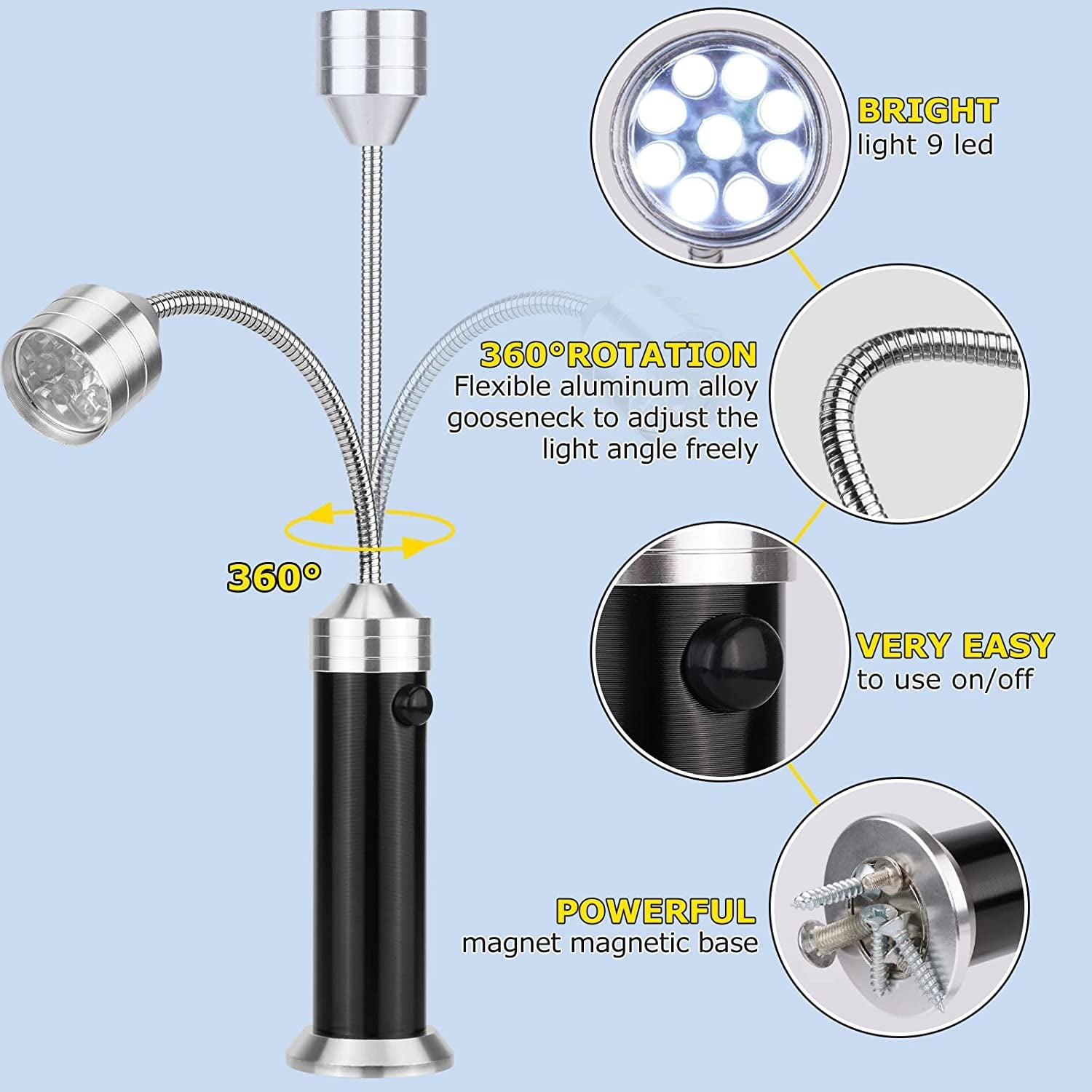 BRIGHT
light 9 led

360°ROTATION
Flexible aluminum alloy gooseneck to adjust the light angle freely

360°

VERY EASY
to use on/off

POWERFUL
magnet magnetic base