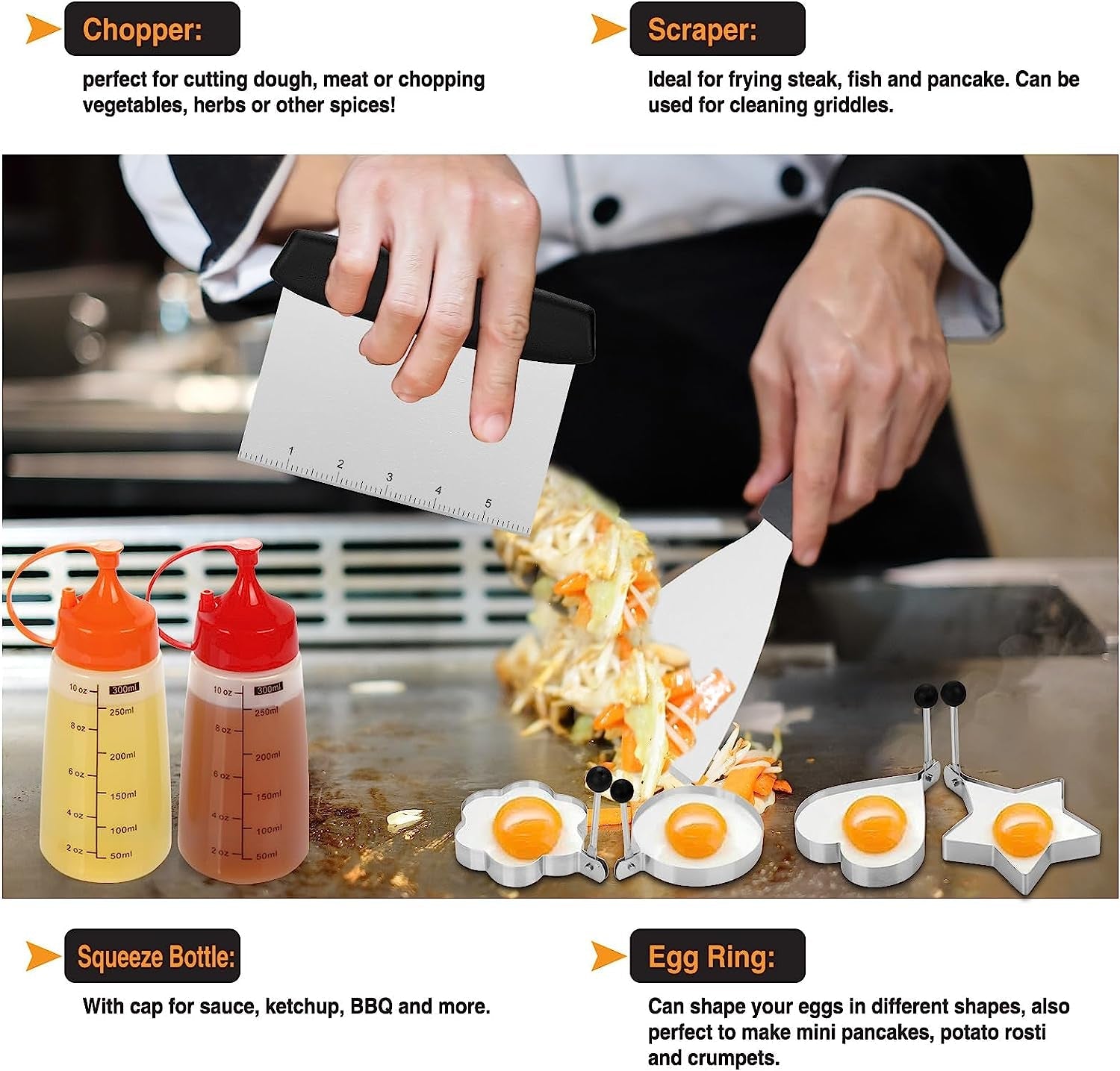 Chopper:

perfect for cutting dough, meat or chopping vegetables, herbs or other spices!

Scraper:

Ideal for frying steak, fish and pancake. Can be used for cleaning griddles.

1 2 3 4 5

10 oz 300ml 250ml 8 oz 200ml 6 oz 150ml 4 oz 100ml 2 oz 50ml

10 oz 300ml 250ml 8 oz 200ml 6 oz 150ml 4 oz 100ml 2 oz 50ml

Squeeze Bottle:

With cap for sauce, ketchup, BBQ and more.

Egg Ring:

Can shape your eggs in different shapes, also perfect to make mini pancakes, potato rosti and crumpets.