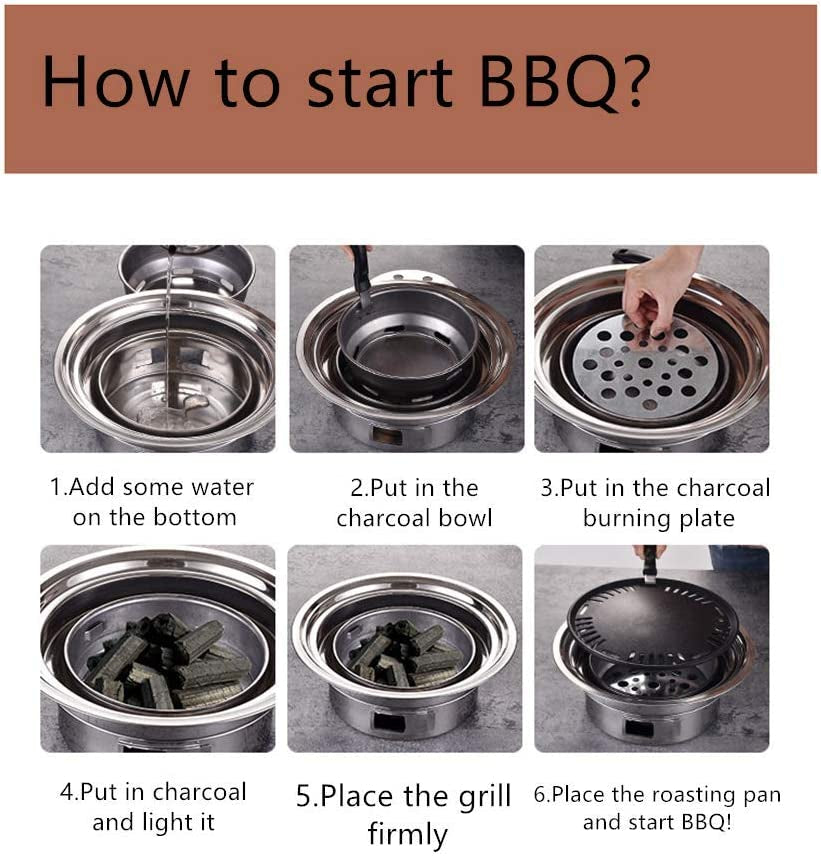 How to start BBQ?

1.Add some water on the bottom

2.Put in the charcoal bowl

3.Put in the charcoal burning plate

4.Put in charcoal and light it

5.Place the grill firmly

6.Place the roasting pan and start BBQ!