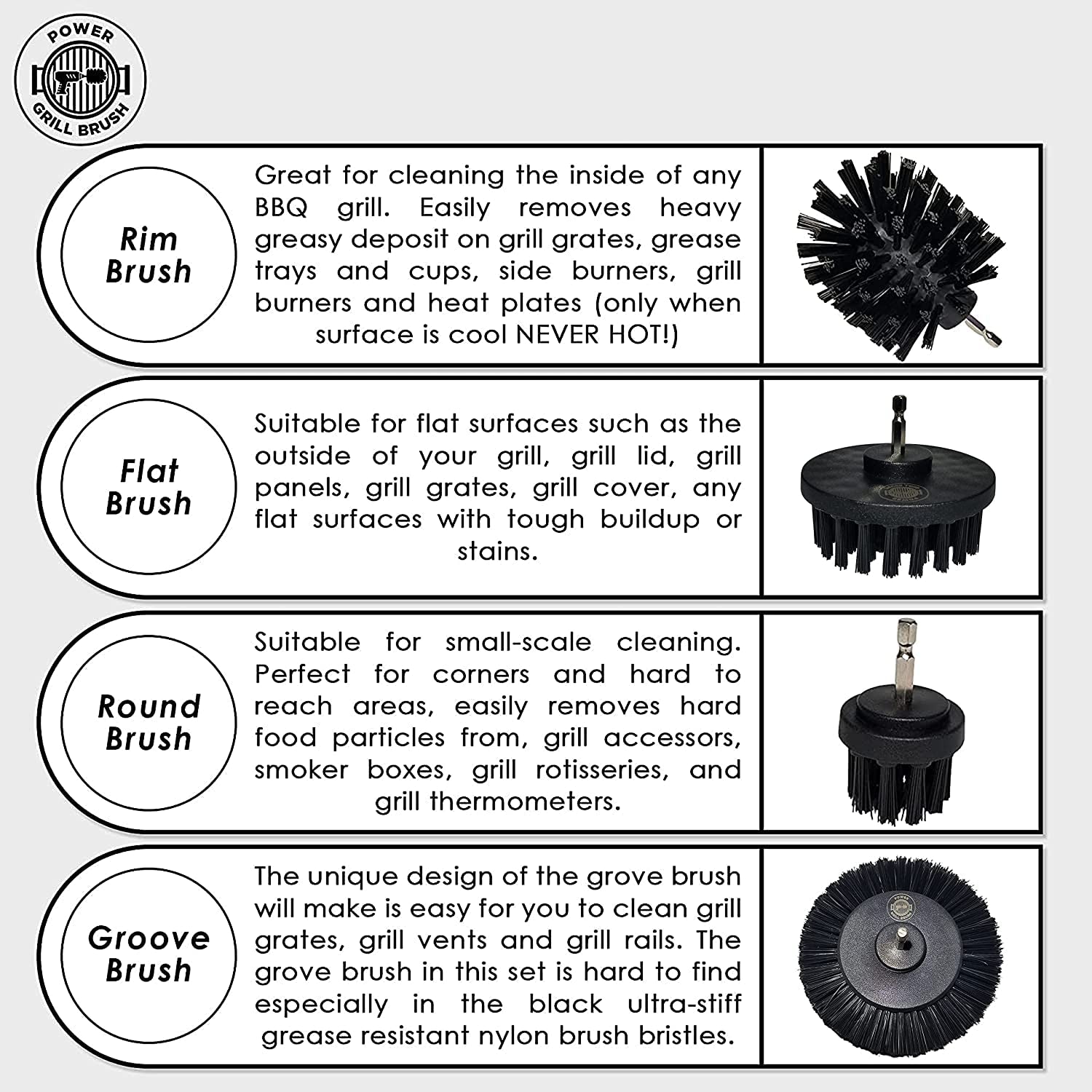 POWER
GRILL BRUSH

Rim Brush

Great for cleaning the inside of any BBQ grill. Easily removes heavy greasy deposit on grill grates, grease trays and cups, side burners, grill burners and heat plates (only when surface is cool NEVER HOT!)

Flat Brush

Suitable for flat surfaces such as the outside of your grill, grill lid, grill panels, grill grates, grill cover, any flat surfaces with tough buildup or stains.

Round Brush

Suitable for small-scale cleaning. Perfect for corners and hard to reach areas, easily removes hard food particles from, grill accessors, smoker boxes, grill rotisseries, and grill thermometers.

Groove Brush

The unique design of the grove brush will make is easy for you to clean grill grates, grill vents and grill rails. The grove brush in this set is hard to find especially in the black ultra-stiff grease resistant nylon brush bristles.