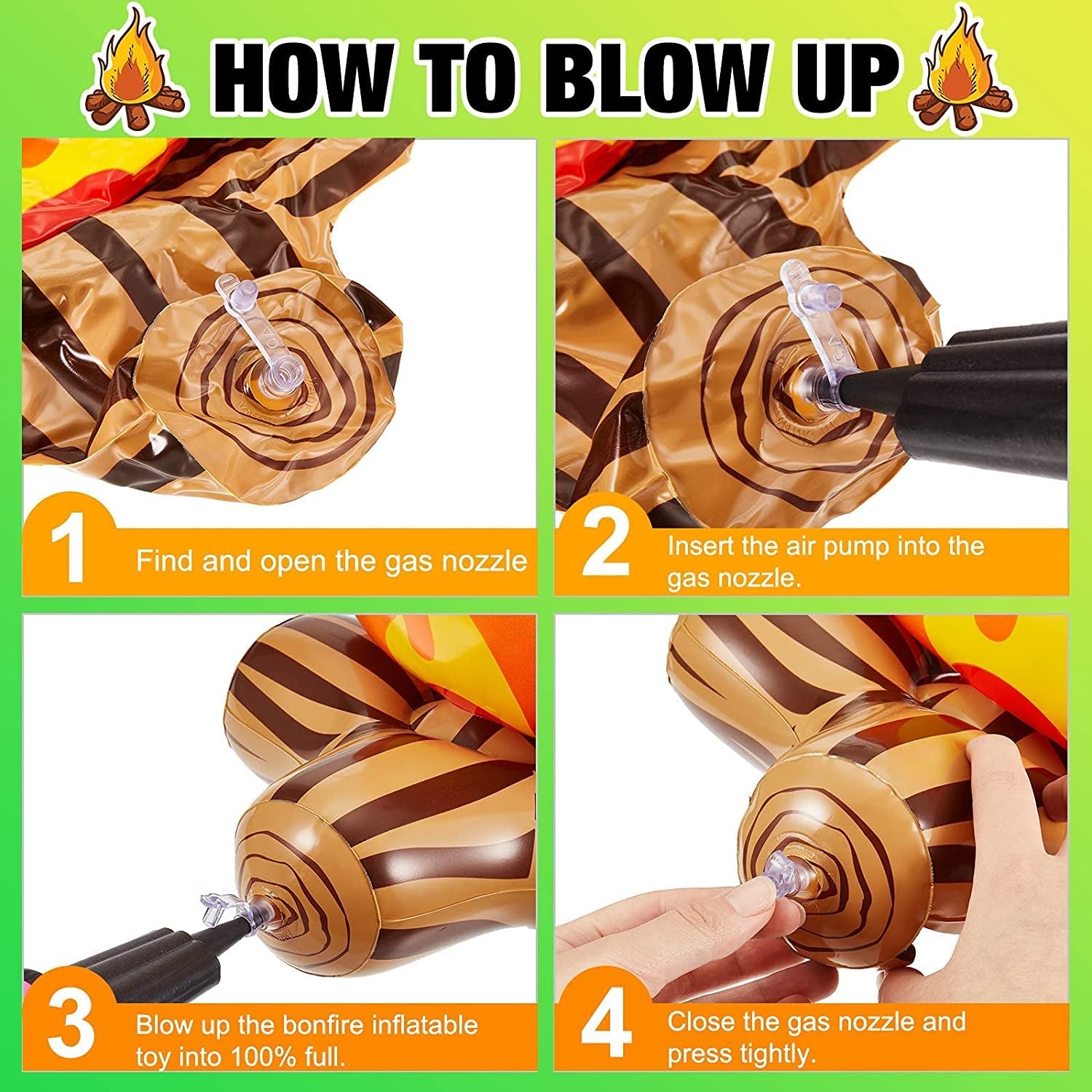 HOW TO BLOW UP

1
Find and open the gas nozzle

2
Insert the air pump into the gas nozzle.

3
Blow up the bonfire inflatable toy into 100% full.

4
Close the gas nozzle and press tightly.