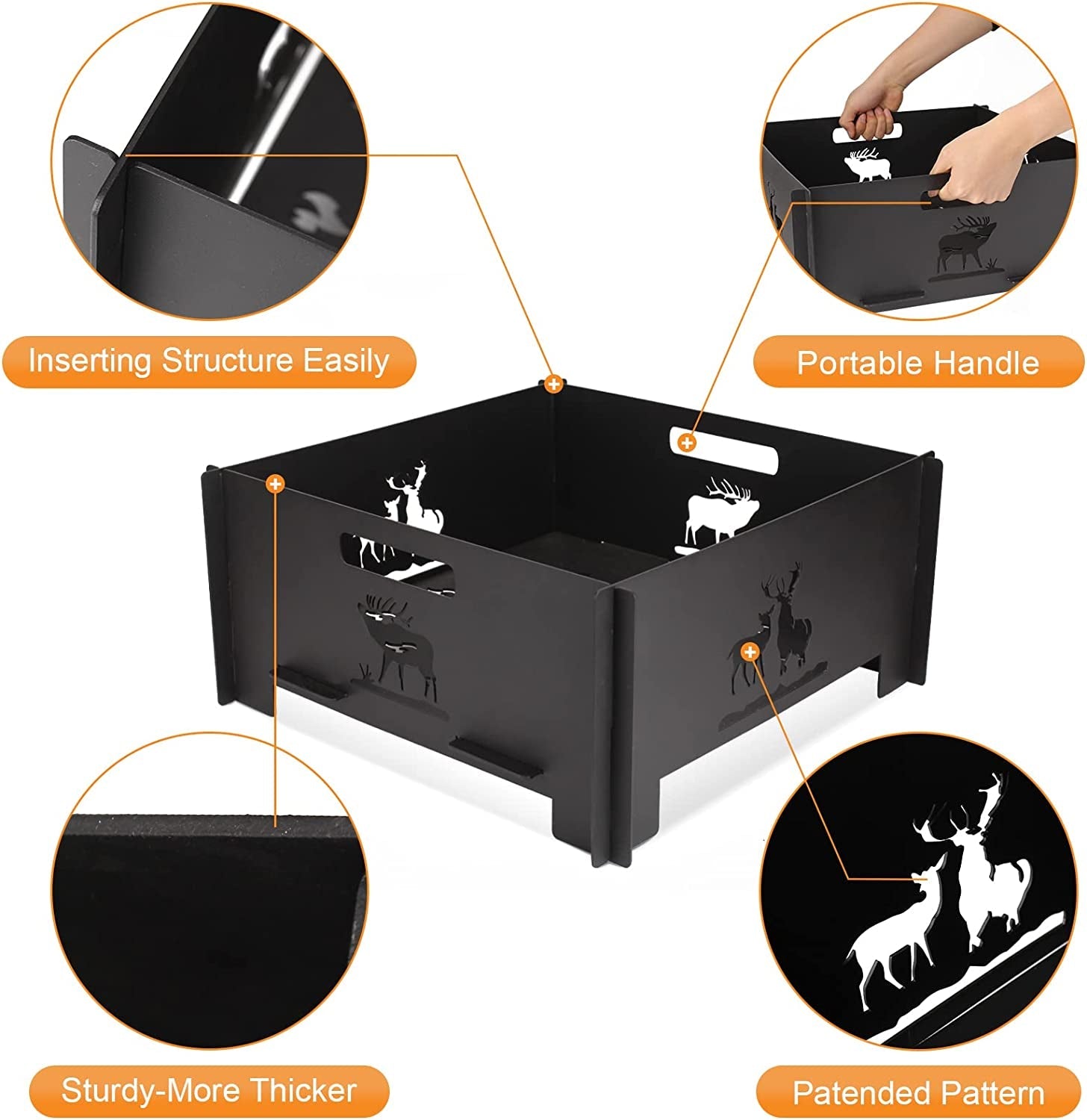 Inserting Structure Easily

Portable Handle

Sturdy-More Thicker

Patended Pattern