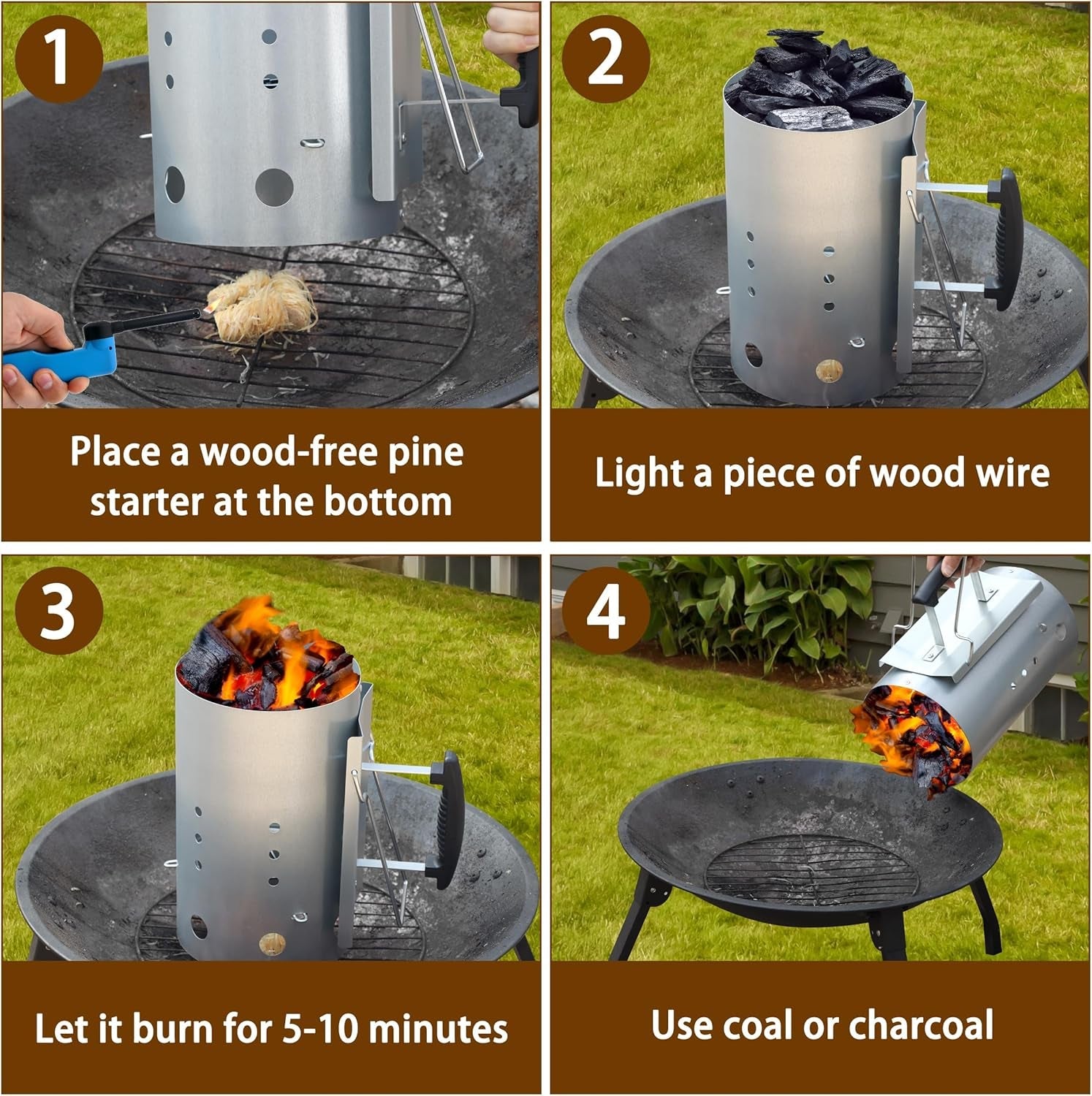 1

Place a wood-free pine starter at the bottom

2

Light a piece of wood wire

3

Let it burn for 5-10 minutes

4

Use coal or charcoal