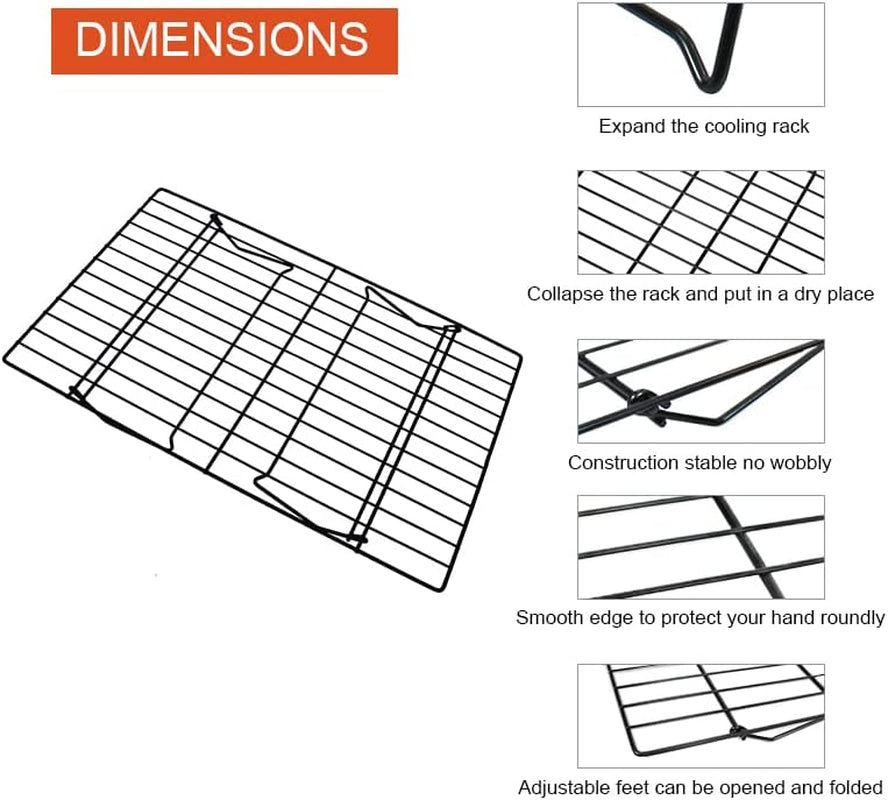 DIMENSIONS

Expand the cooling rack

Collapse the rack and put in a dry place

Construction stable no wobbly

Smooth edge to protect your hand roundly

Adjustable feet can be opened and folded