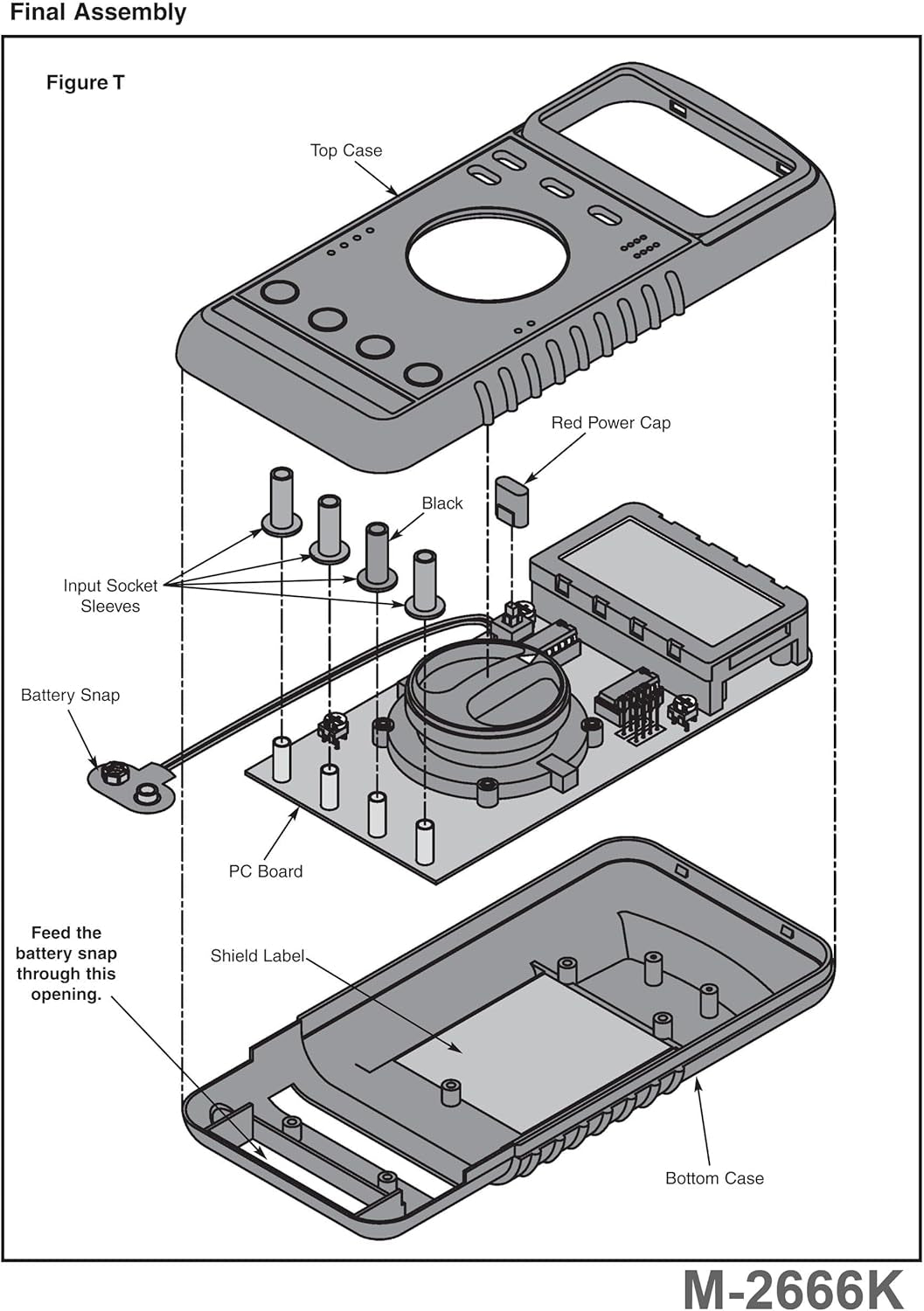 Final Assembly

Figure T

Top Case

Red Power Cap

Black

Input Socket Sleeves

Battery Snap

PC Board

Feed the battery snap through this opening.

Shield Label

Bottom Case

M-2666K