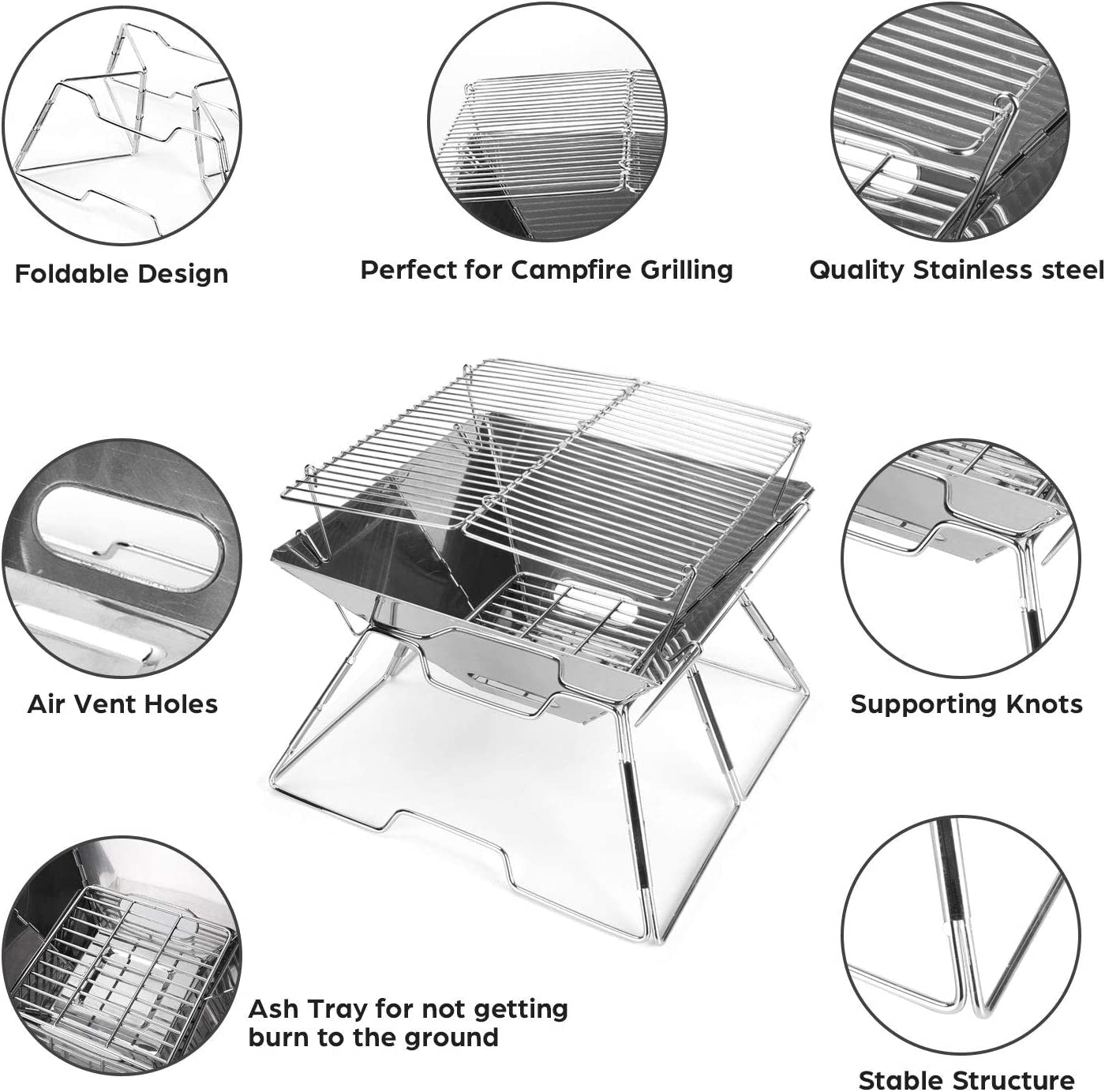 Foldable Design

Perfect for Campfire Grilling

Quality Stainless steel

Air Vent Holes

Supporting Knots

Ash Tray for not getting burn to the ground

Stable Structure