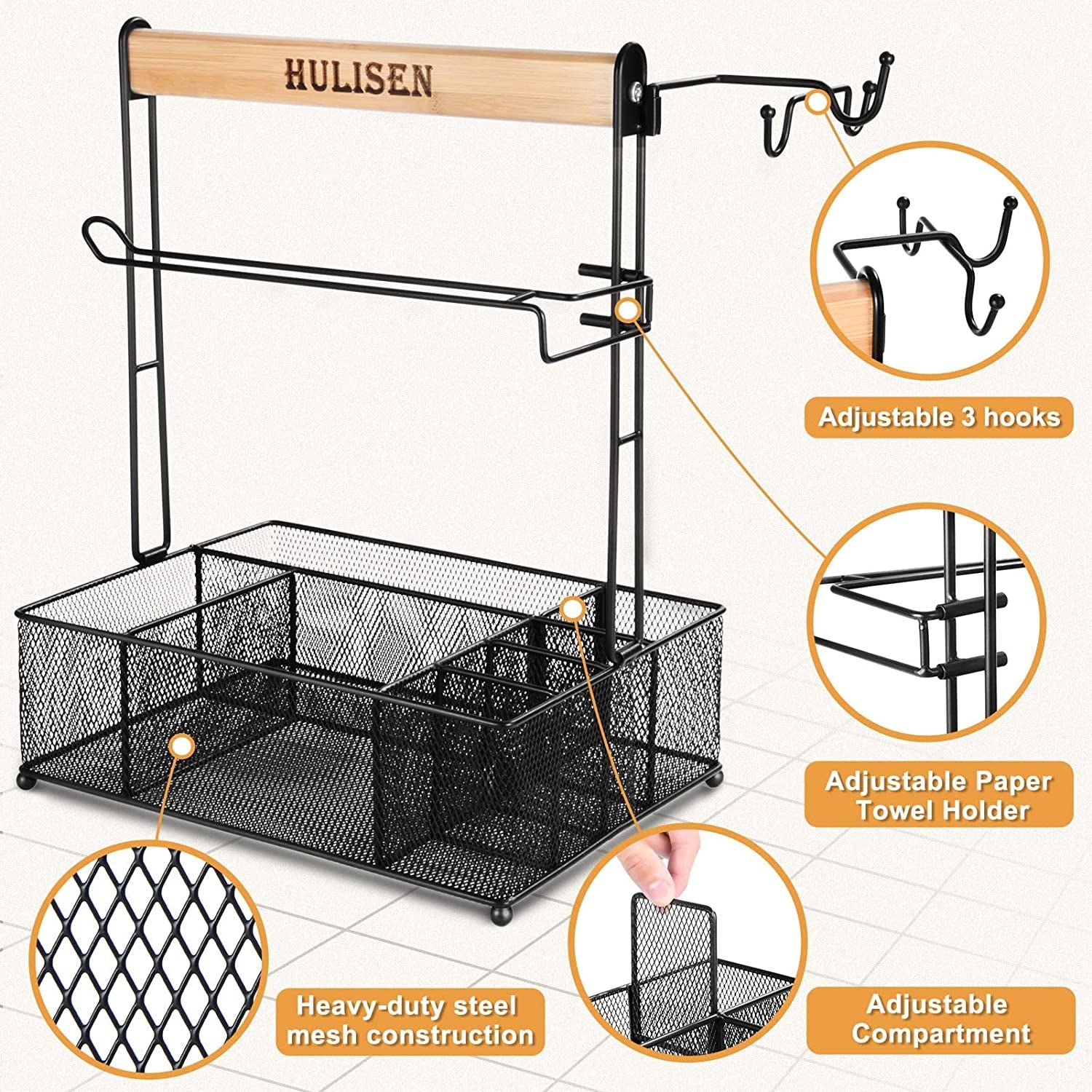 HULISEN

Adjustable 3 hooks

Adjustable Paper Towel Holder

Heavy-duty steel mesh construction

Adjustable Compartment