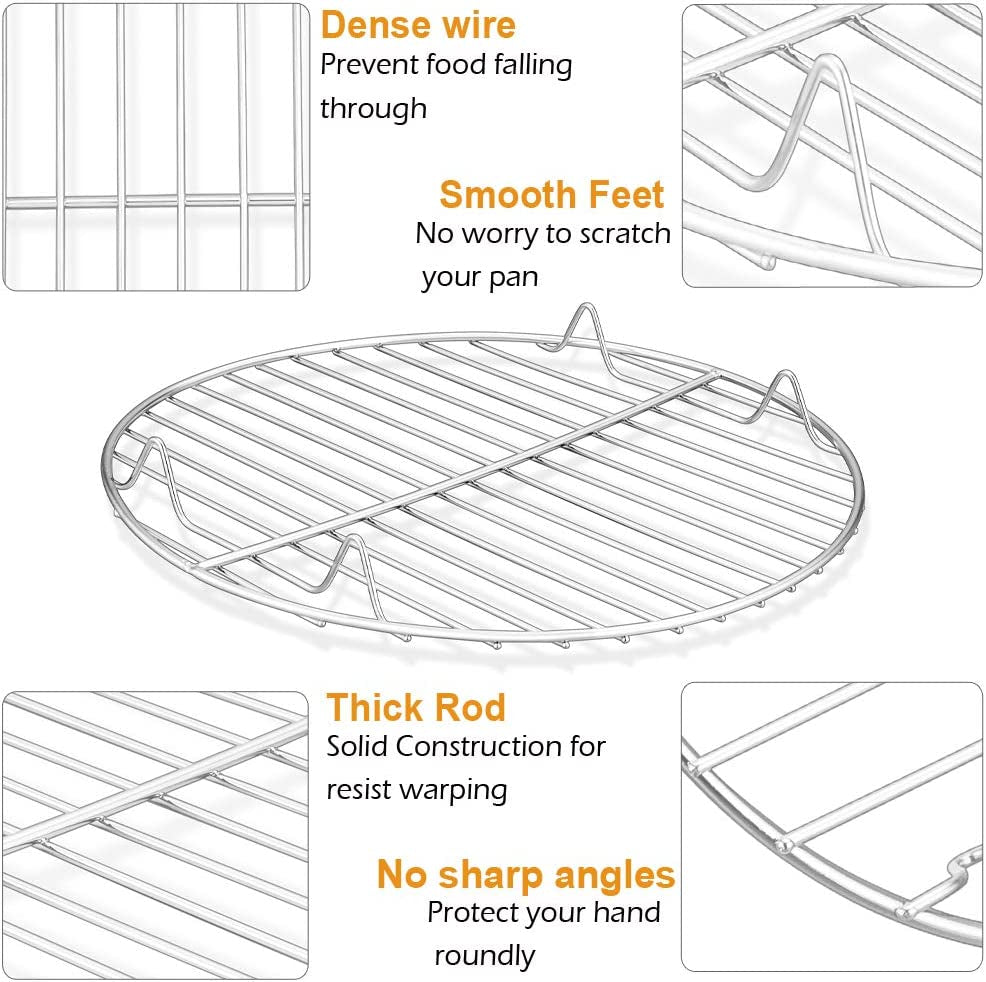 Dense wire
Prevent food falling through

Smooth Feet
No worry to scratch your pan

Thick Rod
Solid Construction for resist warping

No sharp angles
Protect your hand roundly