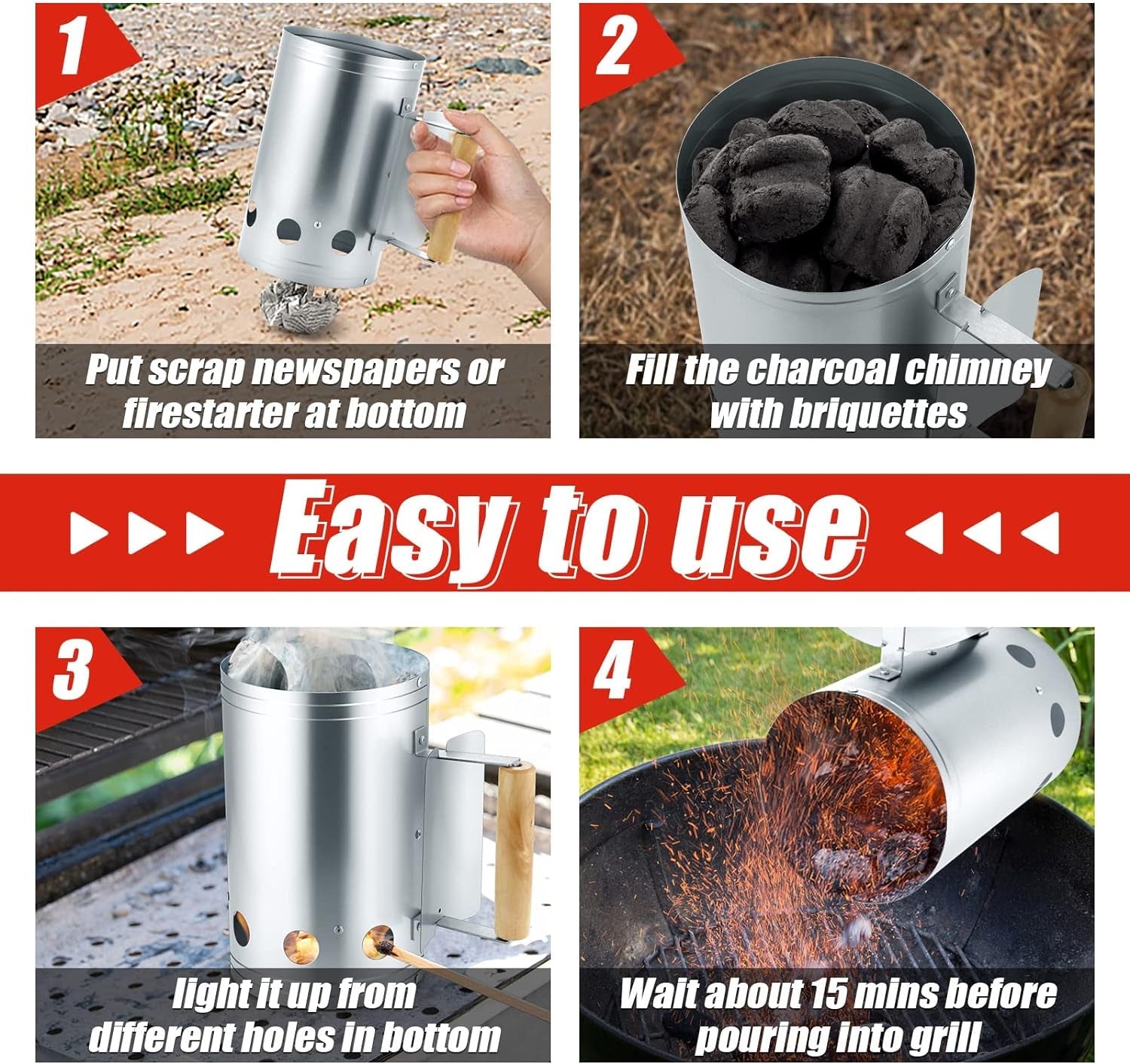 1

Put scrap newspapers or firestarter at bottom

2

Fill the charcoal chimney with briquettes

Easy to use

3

light it up from different holes in bottom

4

Wait about 15 mins before pouring into grill