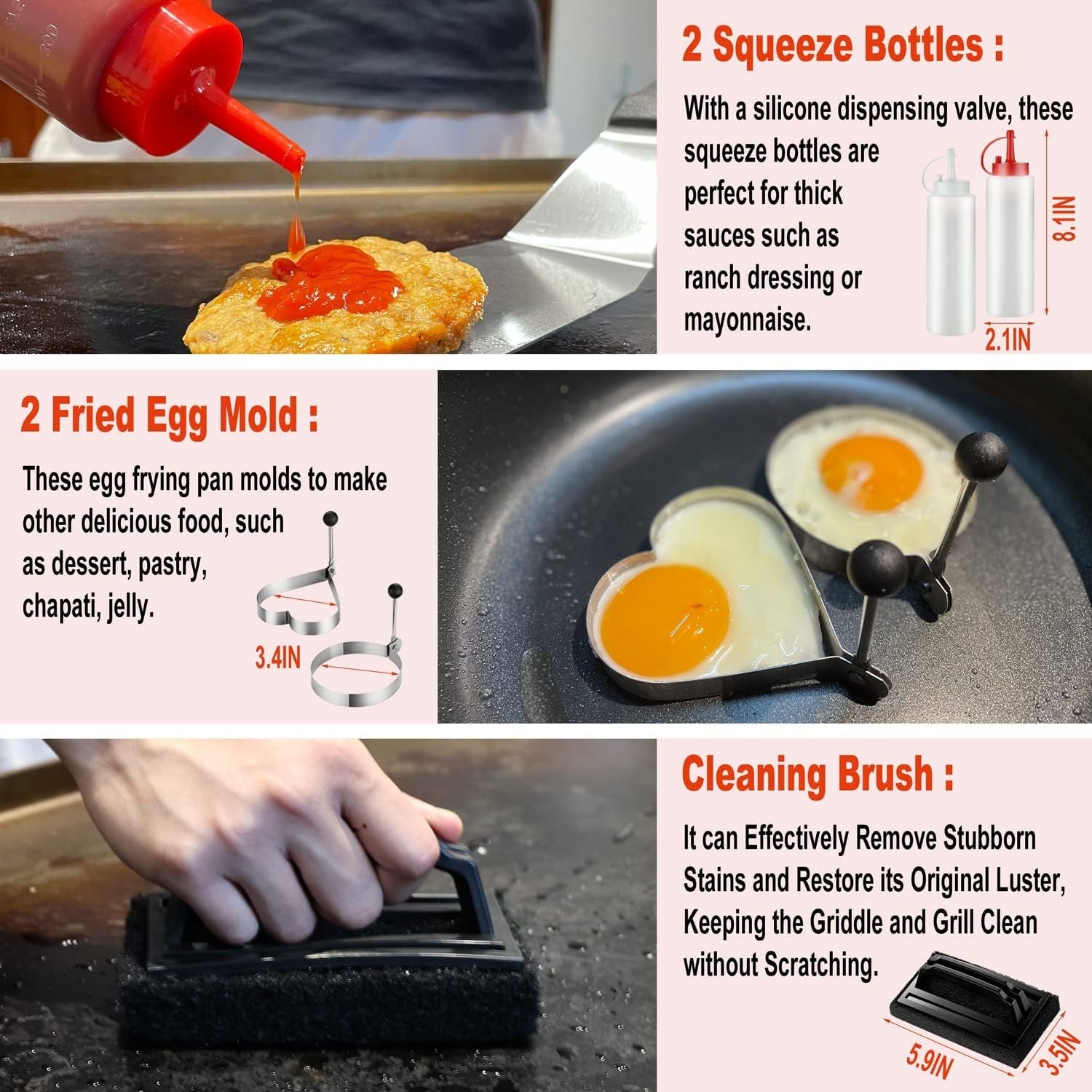 2 Squeeze Bottles :

With a silicone dispensing valve, these squeeze bottles are perfect for thick sauces such as ranch dressing or mayonnaise.

8.1IN

2.1IN

2 Fried Egg Mold :

These egg frying pan molds to make other delicious food, such as dessert, pastry, chapati, jelly.

3.4IN

Cleaning Brush :

It can Effectively Remove Stubborn Stains and Restore its Original Luster, Keeping the Griddle and Grill Clean without Scratching.

5.9IN

3.5IN