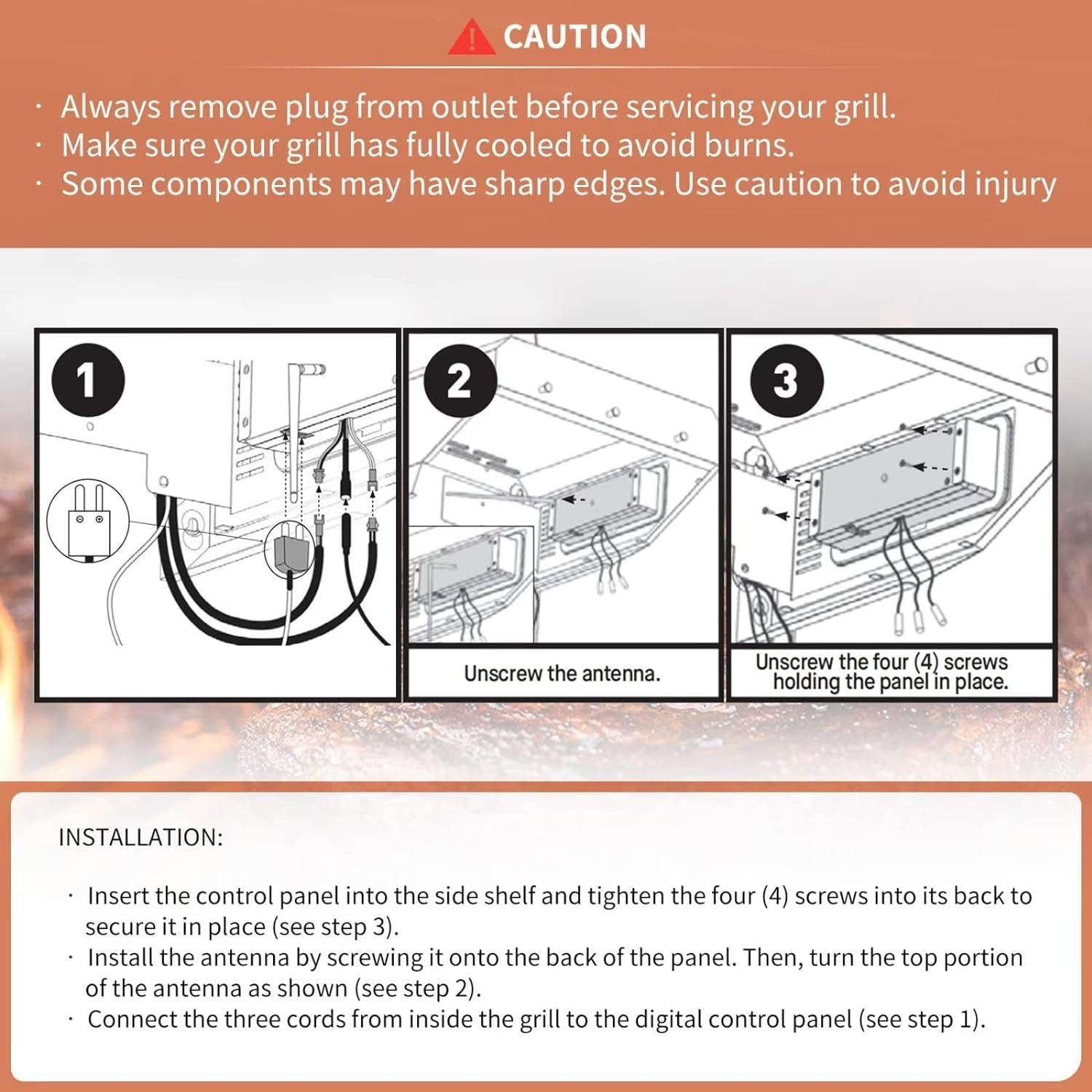 CAUTION

· Always remove plug from outlet before servicing your grill.
· Make sure your grill has fully cooled to avoid burns.
· Some components may have sharp edges. Use caution to avoid injury

1

2

Unscrew the antenna.

3

Unscrew the four (4) screws holding the panel in place.

INSTALLATION:

· Insert the control panel into the side shelf and tighten the four (4) screws into its back to secure it in place (see step 3).
· Install the antenna by screwing it onto the back of the panel. Then, turn the top portion of the antenna as shown (see step 2).
· Connect the three cords from inside the grill to the digital control panel (see step 1).