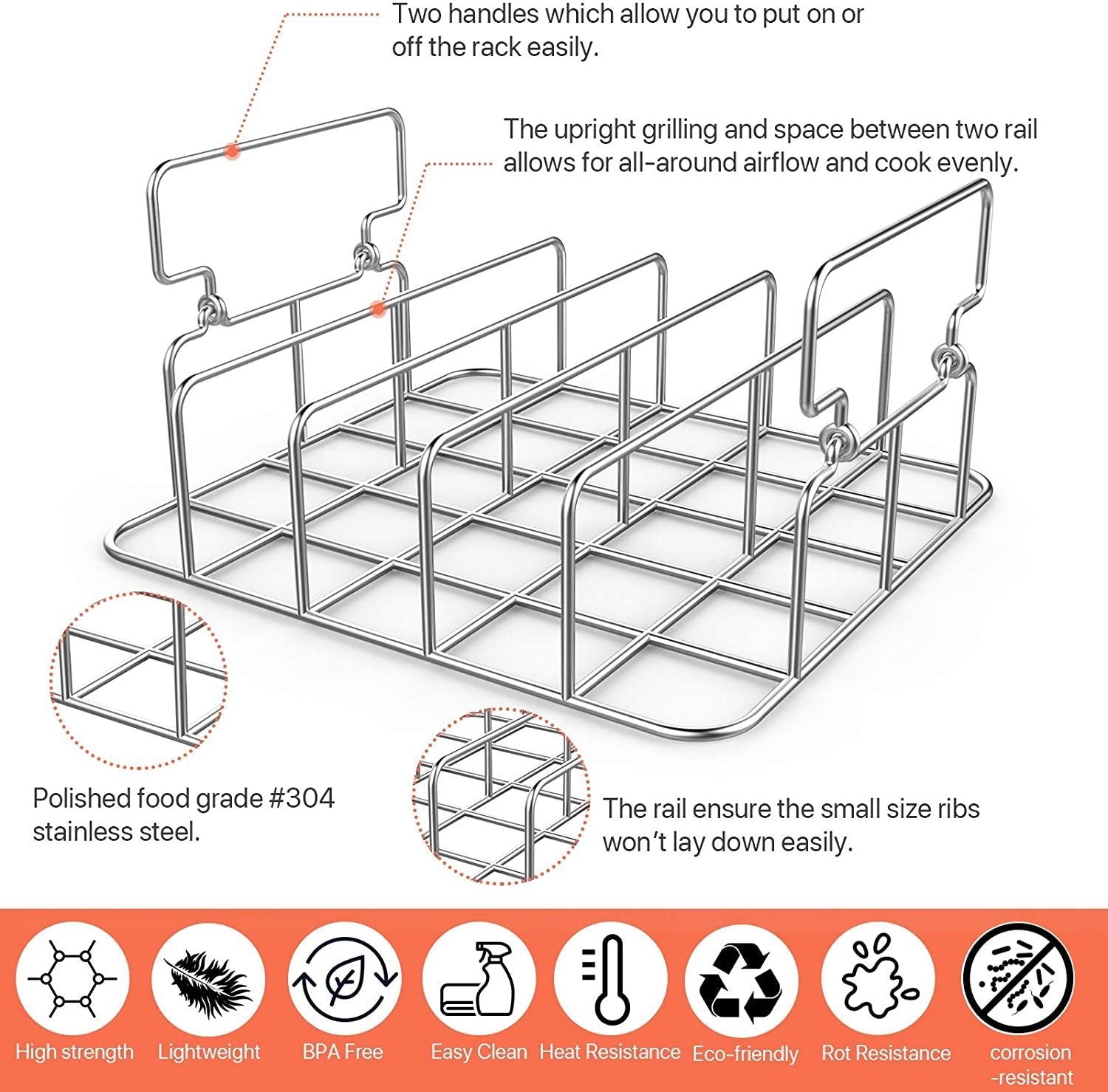 Two handles which allow you to put on or off the rack easily.

The upright grilling and space between two rail allows for all-around airflow and cook evenly.

Polished food grade #304 stainless steel.

The rail ensure the small size ribs won't lay down easily.

High strength
Lightweight
BPA Free
Easy Clean
Heat Resistance
Eco-friendly
Rot Resistance
corrosion -resistant