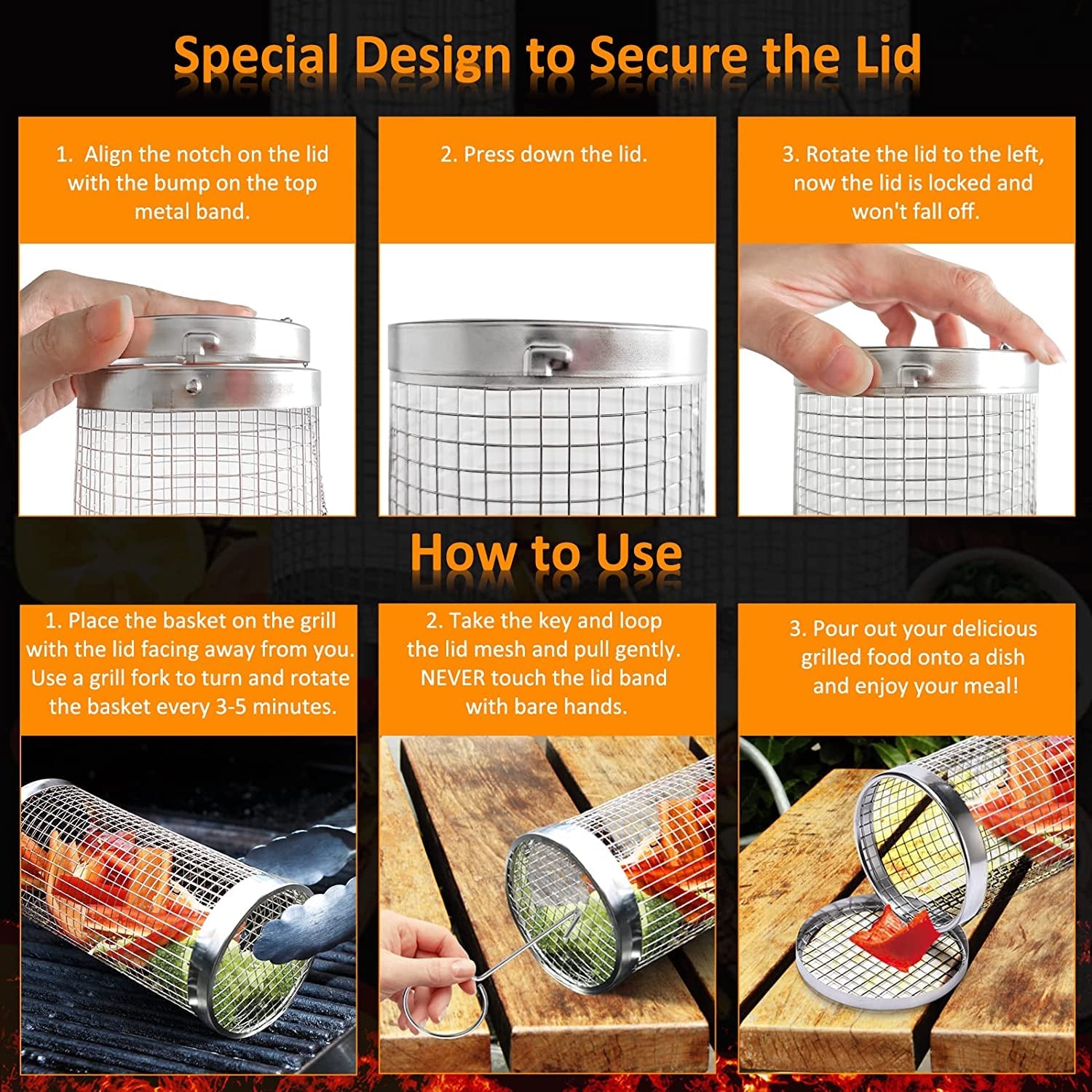 Special Design to Secure the Lid

1. Align the notch on the lid with the bump on the top metal band.

2. Press down the lid.

3. Rotate the lid to the left, now the lid is locked and won't fall off.

How to Use

1. Place the basket on the grill with the lid facing away from you. Use a grill fork to turn and rotate the basket every 3-5 minutes.

2. Take the key and loop the lid mesh and pull gently. NEVER touch the lid band with bare hands.

3. Pour out your delicious grilled food onto a dish and enjoy your meal!