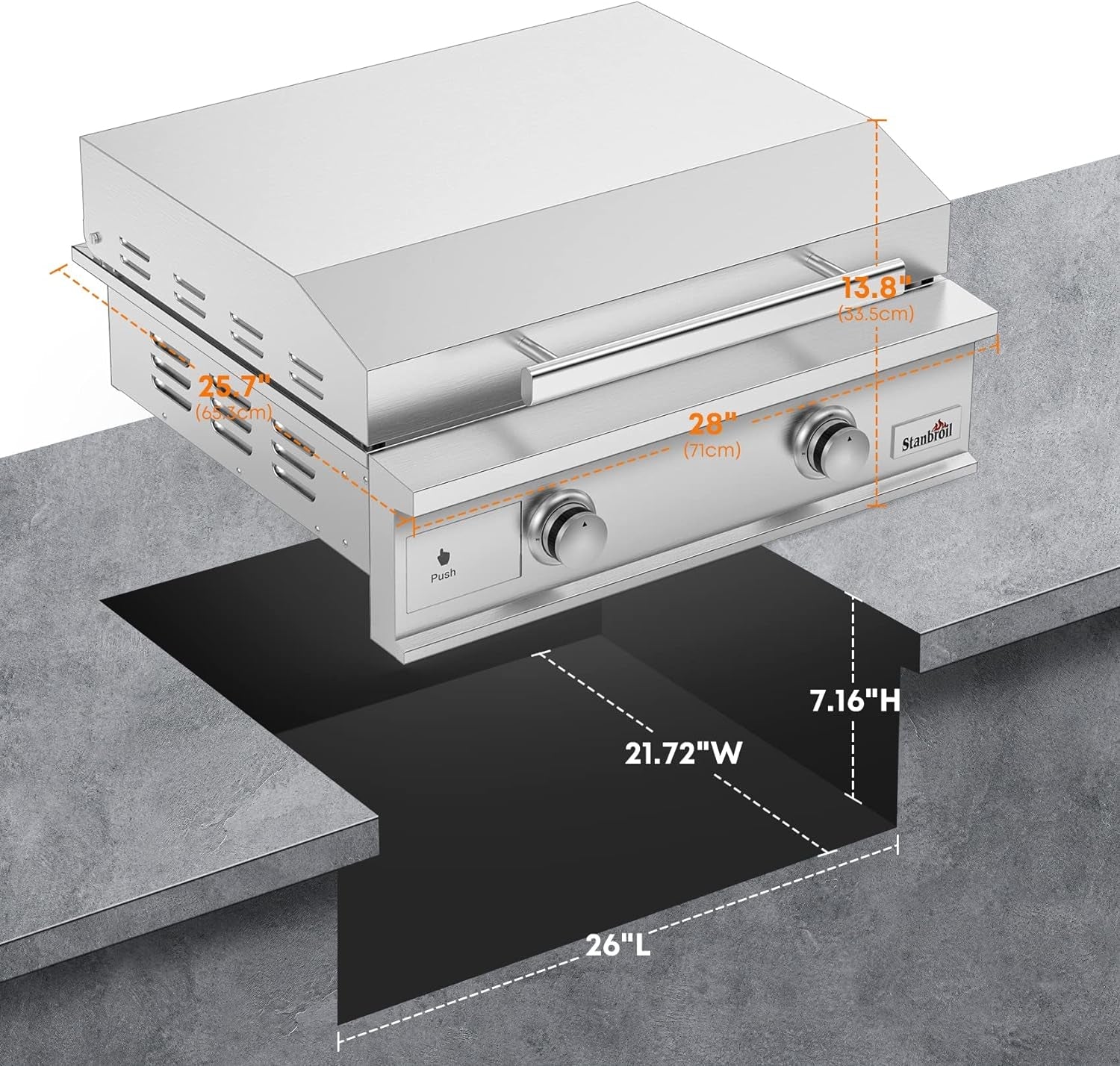 13.8"
(33.5cm)

25.7"
(65.3cm)

28"
(71cm)

Stanbroil

Push

7.16"H

21.72"W

26"L