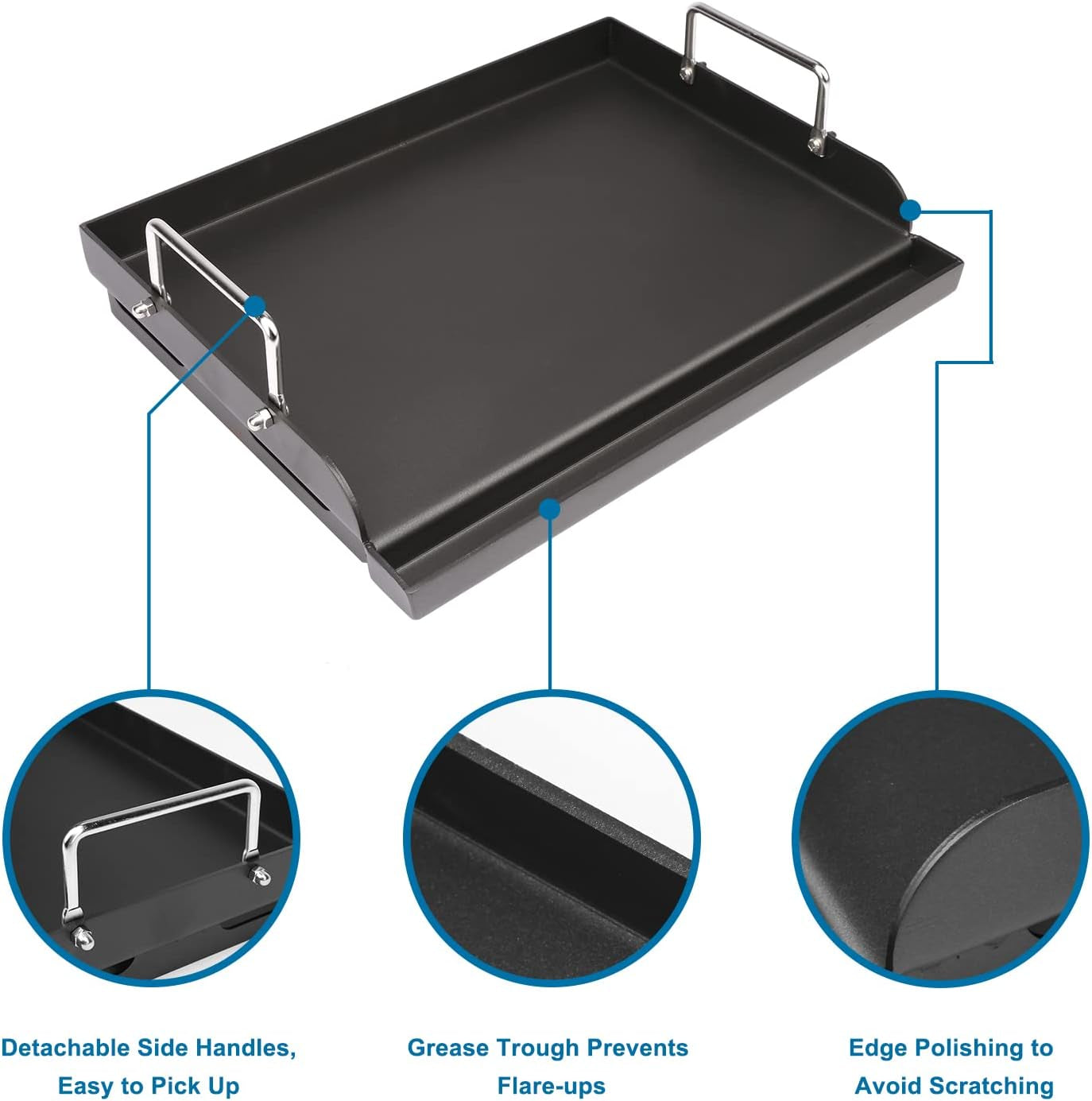 Detachable Side Handles, Easy to Pick Up

Grease Trough Prevents Flare-ups

Edge Polishing to Avoid Scratching