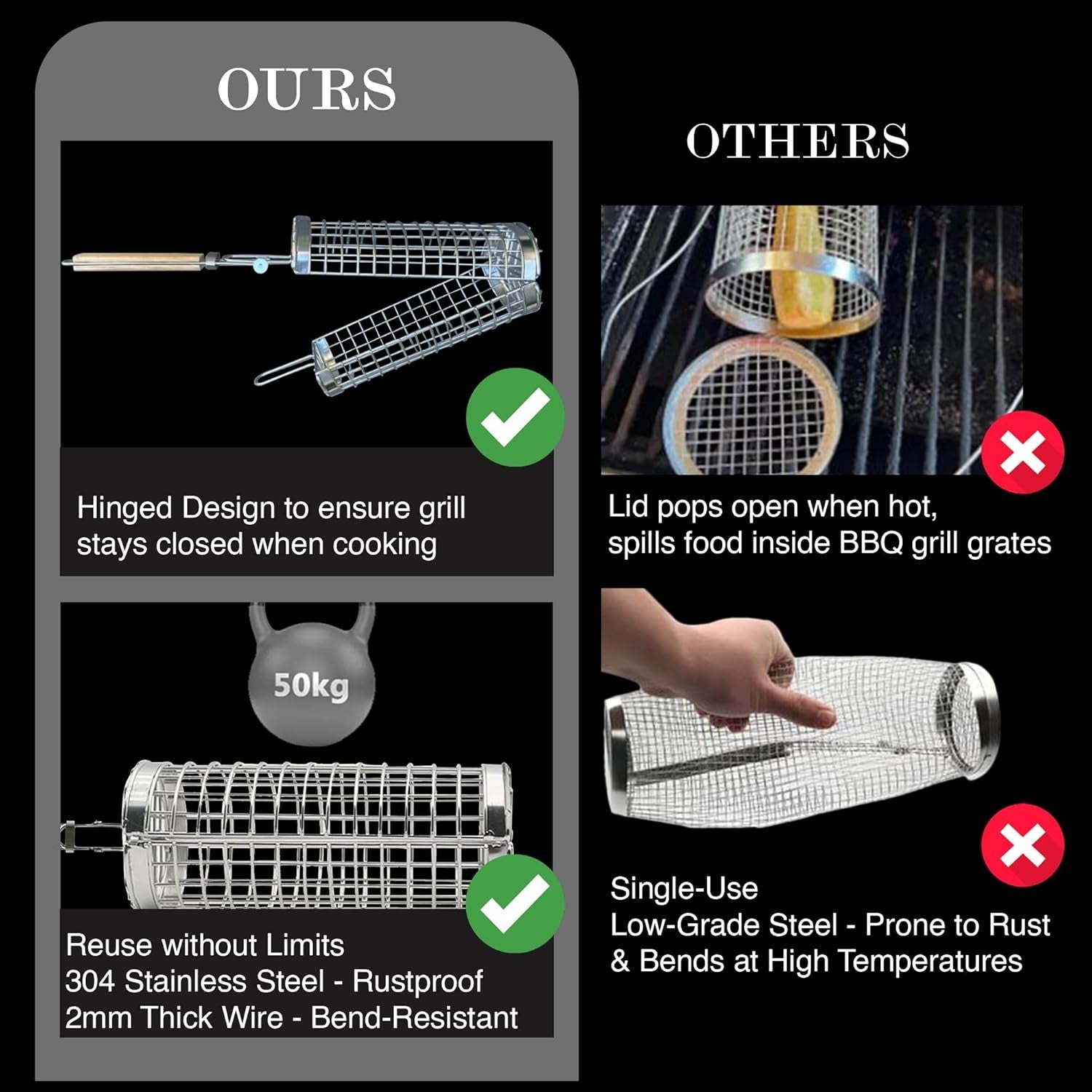 OURS

Hinged Design to ensure grill stays closed when cooking

50kg

Reuse without Limits
304 Stainless Steel - Rustproof
2mm Thick Wire - Bend-Resistant

OTHERS

Lid pops open when hot, spills food inside BBQ grill grates

Single-Use
Low-Grade Steel - Prone to Rust & Bends at High Temperatures