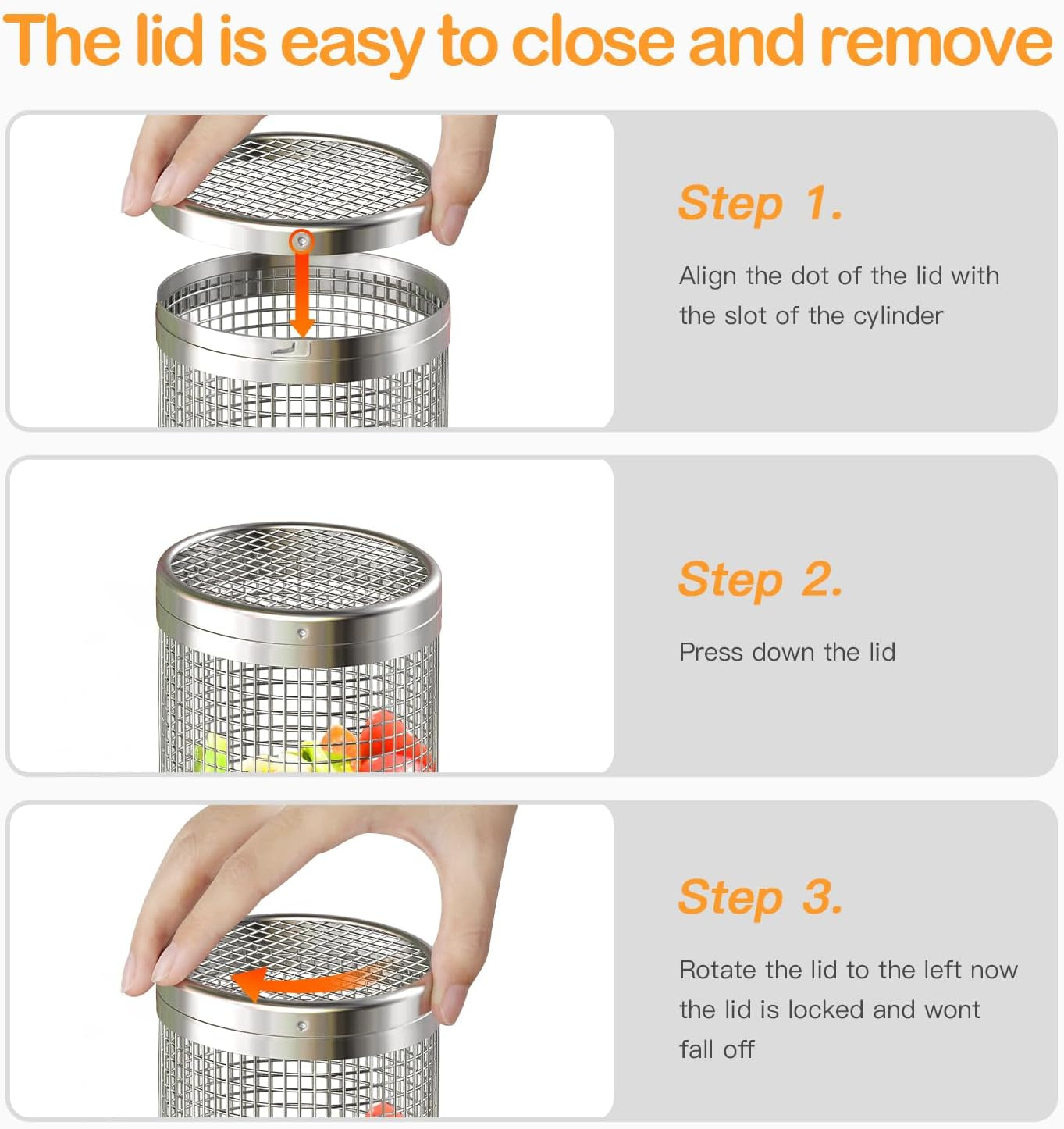 The lid is easy to close and remove

Step 1.

Align the dot of the lid with the slot of the cylinder

Step 2.

Press down the lid

Step 3.

Rotate the lid to the left now the lid is locked and wont fall off