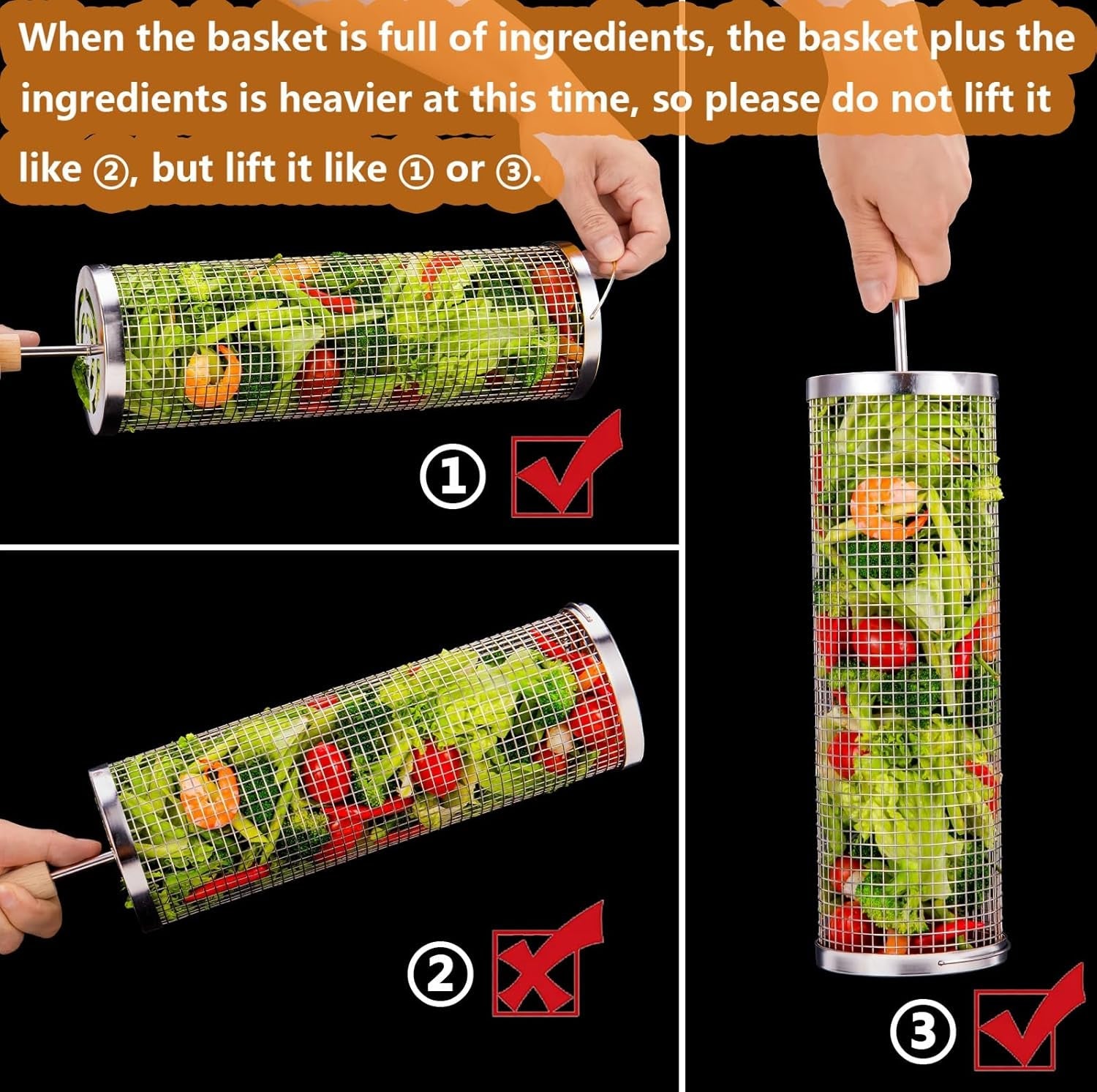 When the basket is full of ingredients, the basket plus the ingredients is heavier at this time, so please do not lift it like ②, but lift it like ① or ③.

①

②

③