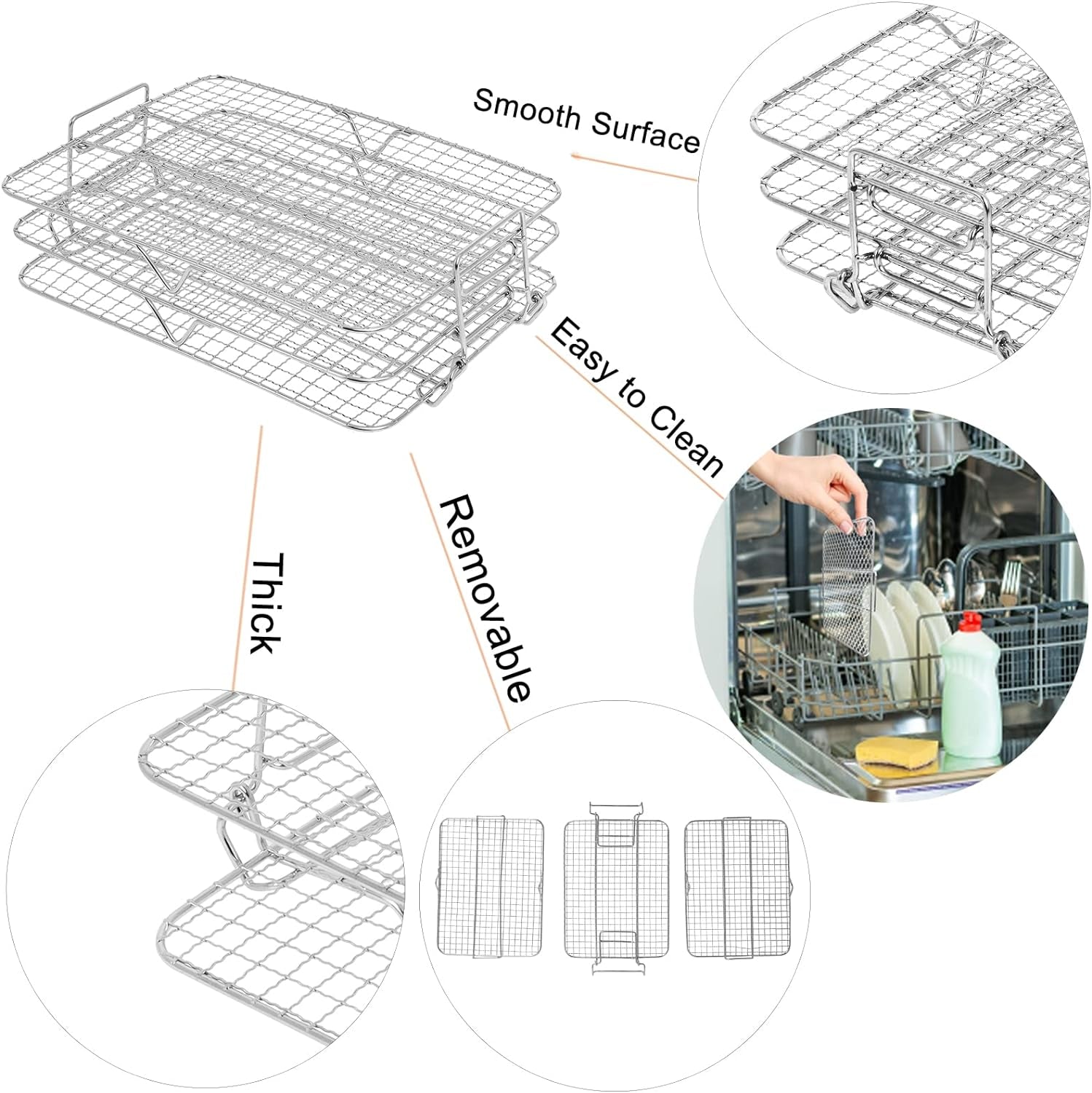 Smooth Surface

Easy to Clean

Thick

Removable