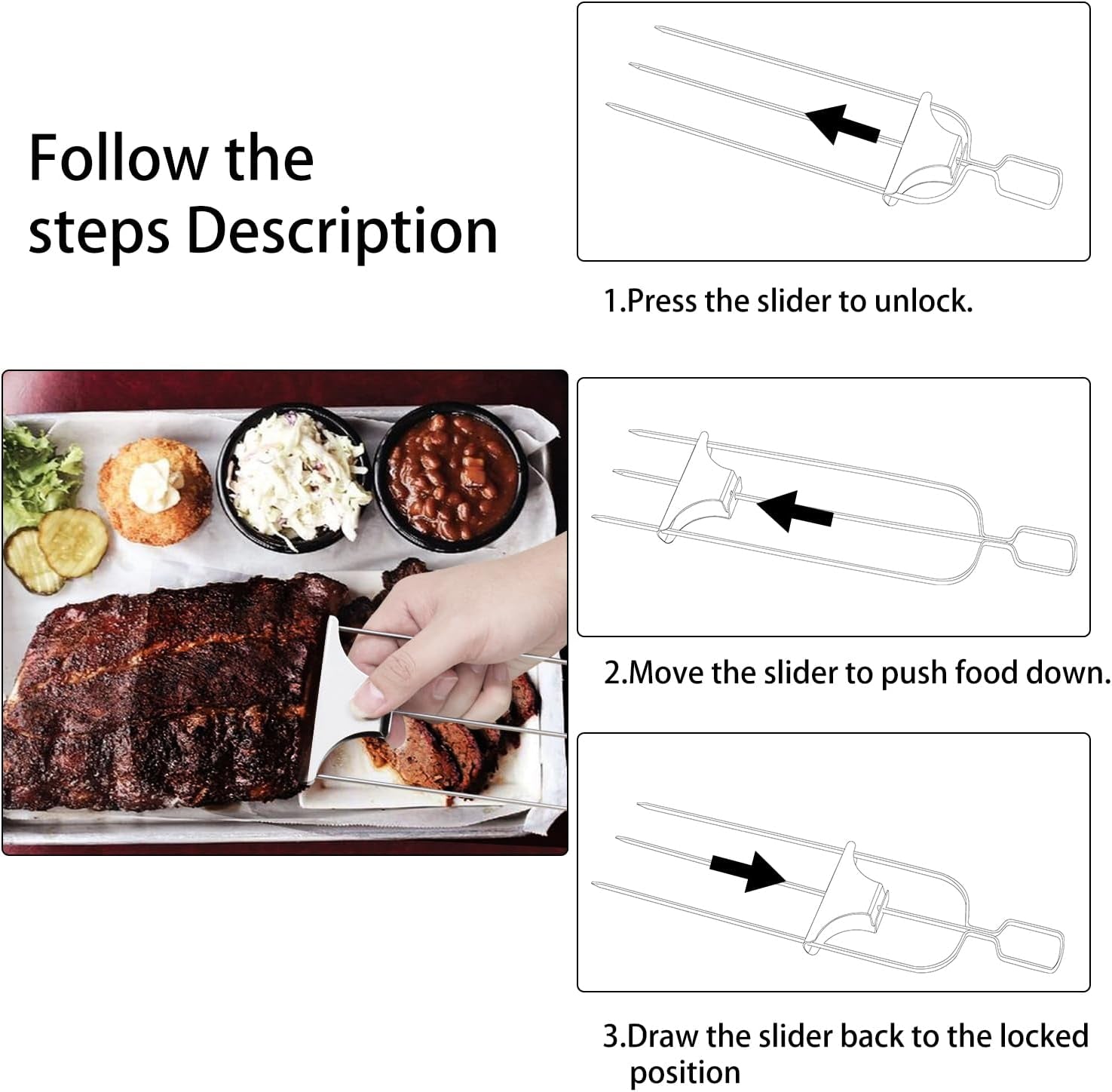 Follow the steps Description

1.Press the slider to unlock.

2.Move the slider to push food down.

3.Draw the slider back to the locked position