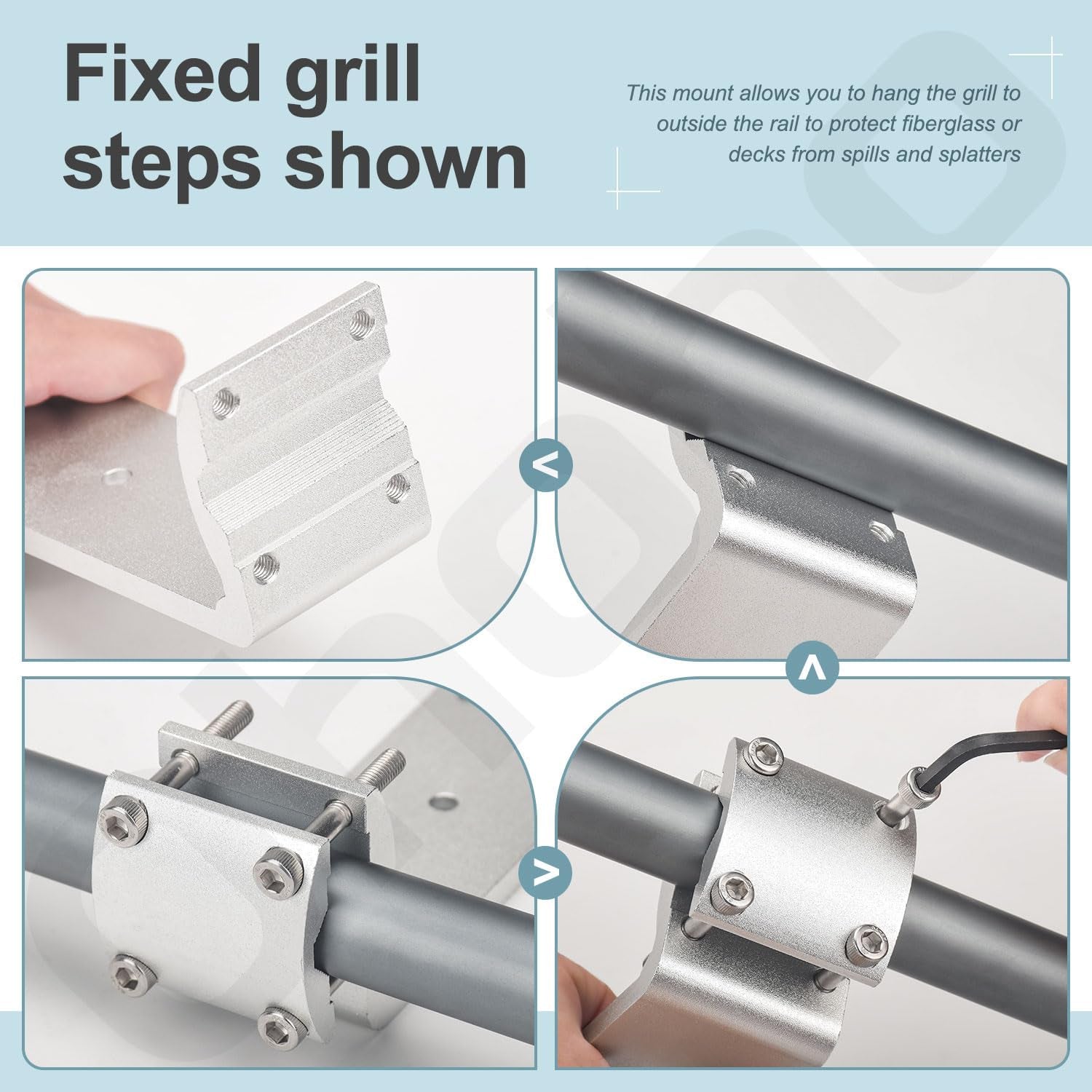 Fixed grill steps shown

This mount allows you to hang the grill to outside the rail to protect fiberglass or decks from spills and splatters