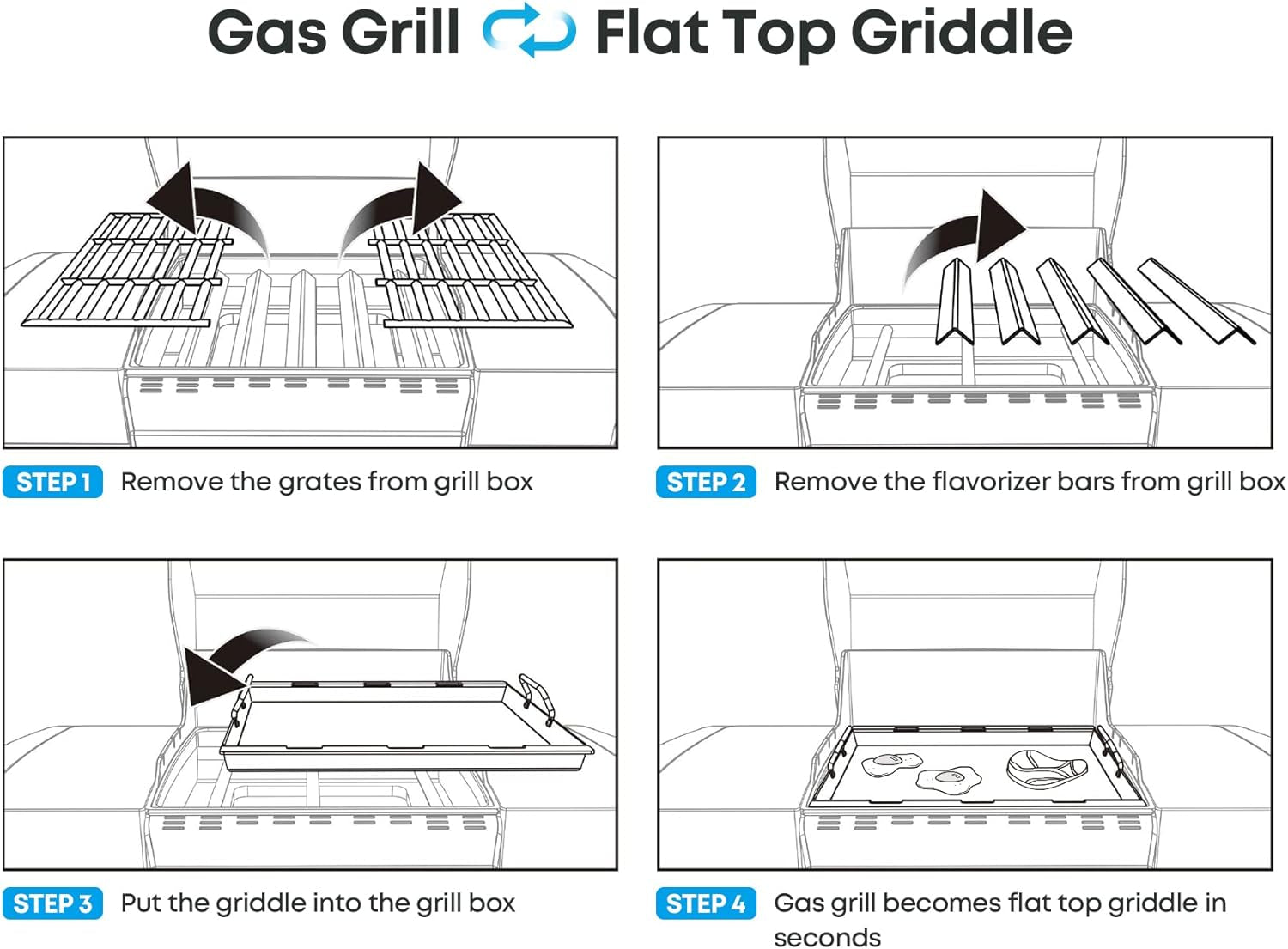 Gas Grill Flat Top Griddle

STEP 1 Remove the grates from grill box

STEP 2 Remove the flavorizer bars from grill box

STEP 3 Put the griddle into the grill box

STEP 4 Gas grill becomes flat top griddle in seconds