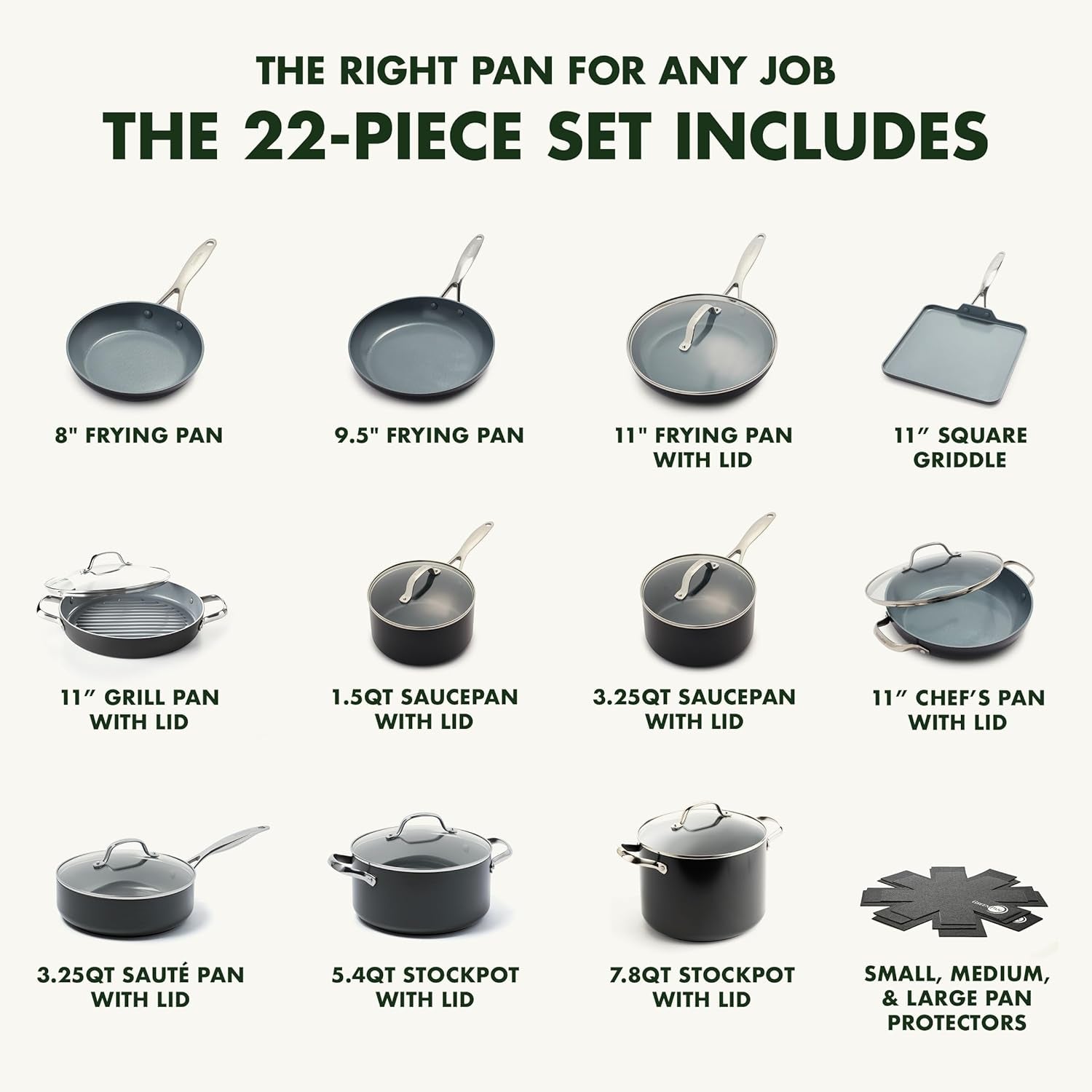 THE RIGHT PAN FOR ANY JOB

THE 22-PIECE SET INCLUDES

8" FRYING PAN

9.5" FRYING PAN

11" FRYING PAN WITH LID

11″ SQUARE GRIDDLE

11″ GRILL PAN WITH LID

1.5QT SAUCEPAN WITH LID

3.25QT SAUCEPAN WITH LID

11″ CHEF'S PAN WITH LID

3.25QT SAUTÉ PAN WITH LID

5.4QT STOCKPOT WITH LID

7.8QT STOCKPOT WITH LID

SMALL, MEDIUM, & LARGE PAN PROTECTORS