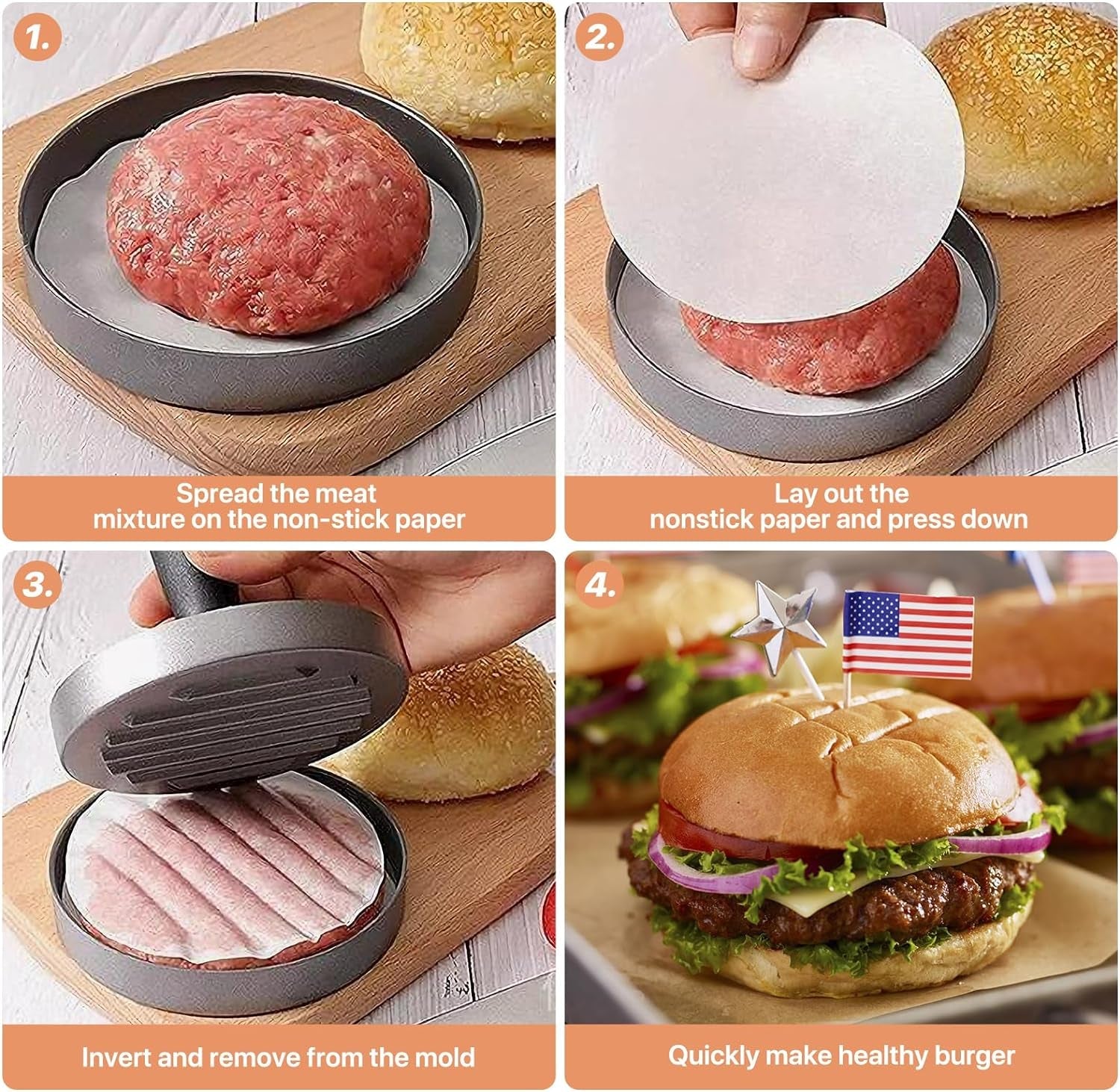 1.

Spread the meat mixture on the non-stick paper

2.

Lay out the nonstick paper and press down

3.

Invert and remove from the mold

4.

Quickly make healthy burger