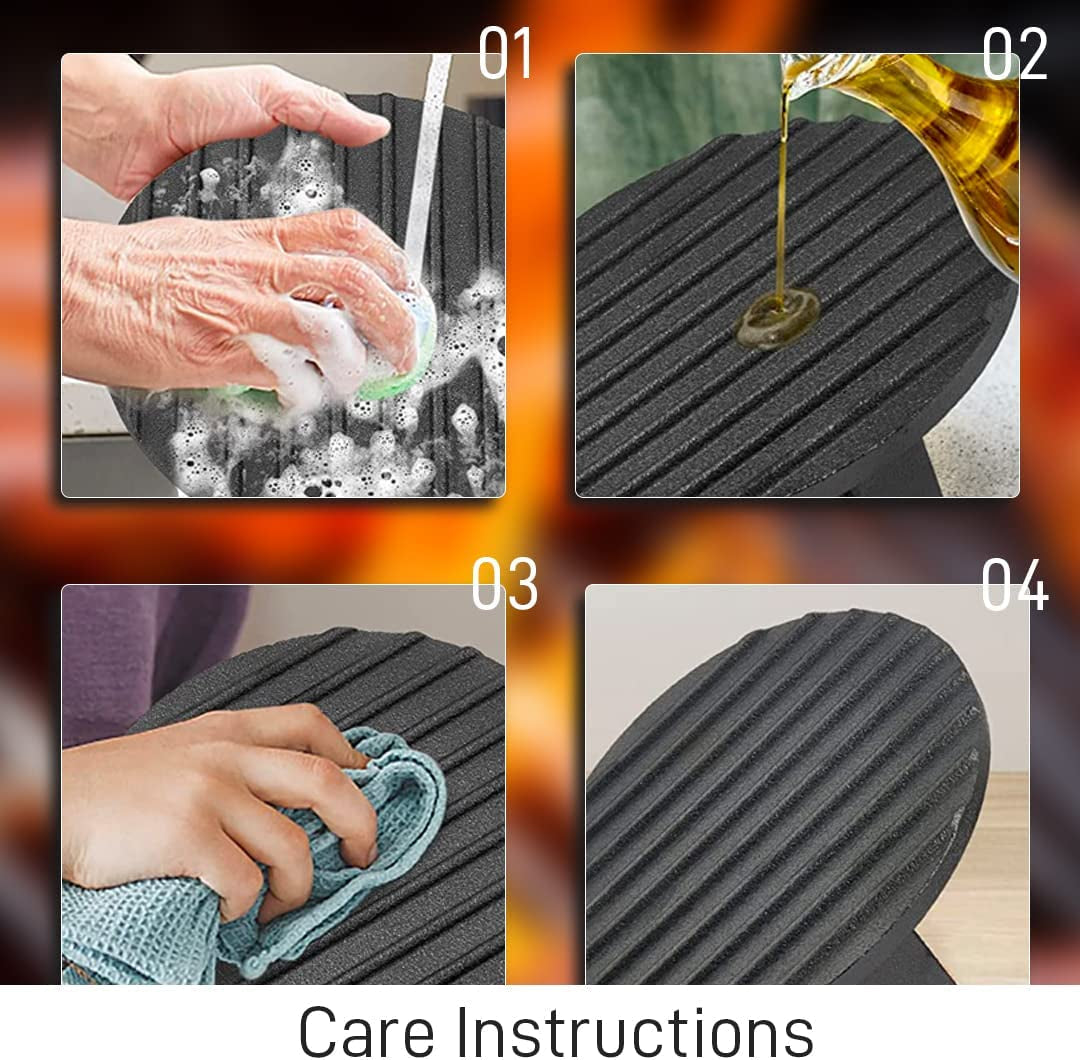 01

02

03

04

Care Instructions