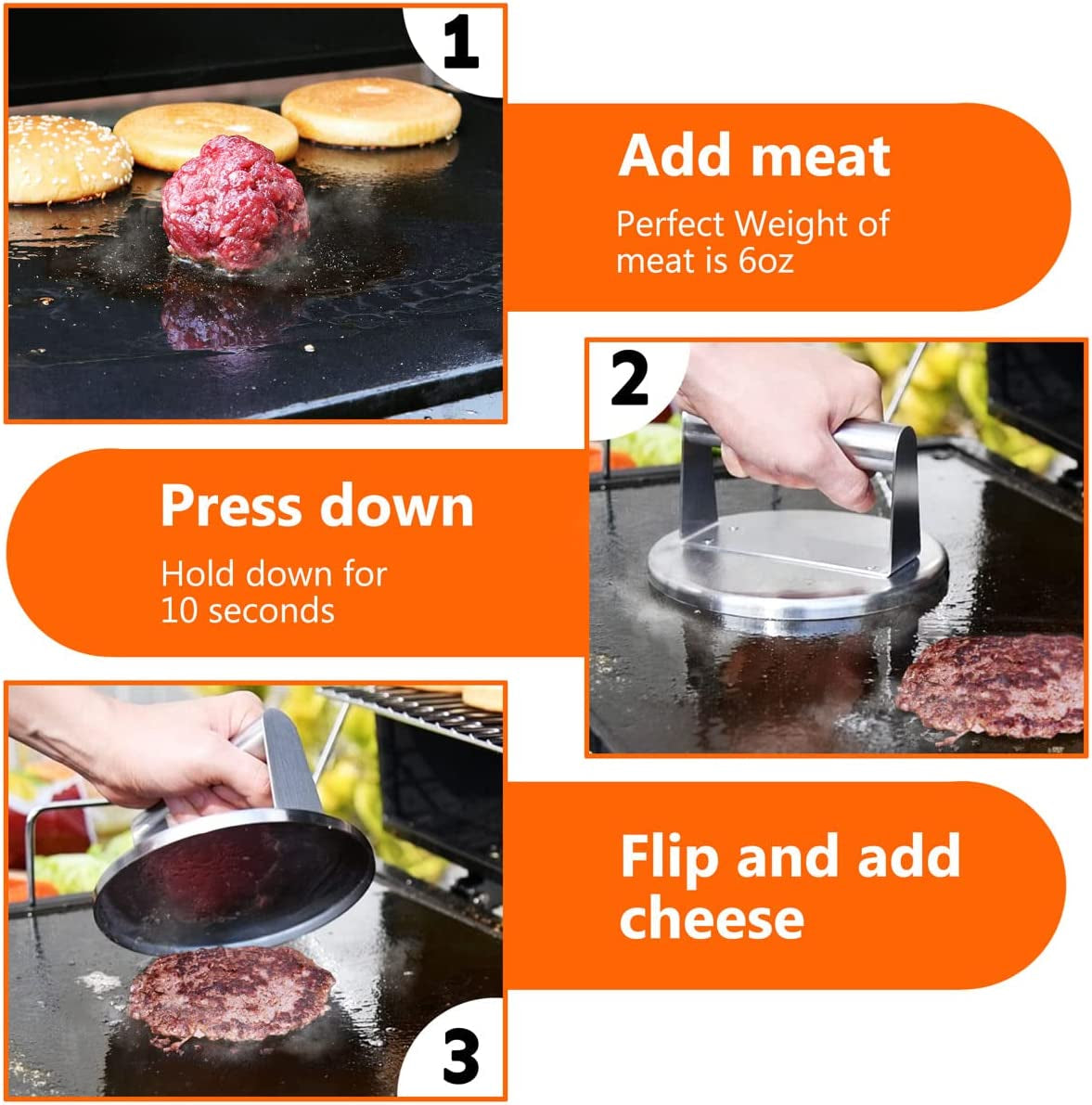 1

Add meat

Perfect Weight of meat is 6oz

2

Press down

Hold down for 10 seconds

Flip and add cheese

3