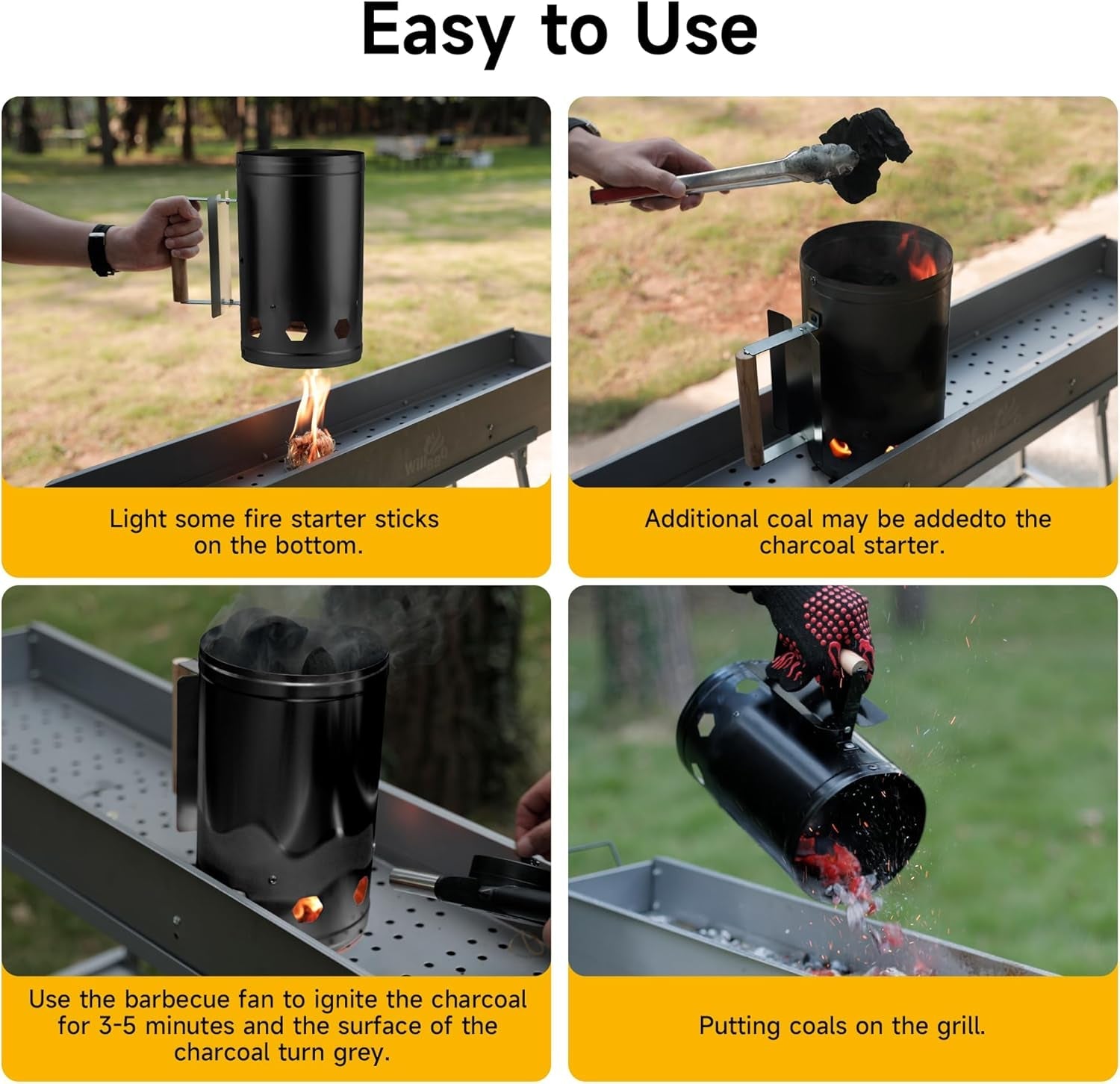 Easy to Use

Light some fire starter sticks on the bottom.

Additional coal may be addedto the charcoal starter.

Use the barbecue fan to ignite the charcoal for 3-5 minutes and the surface of the charcoal turn grey.

Putting coals on the grill.