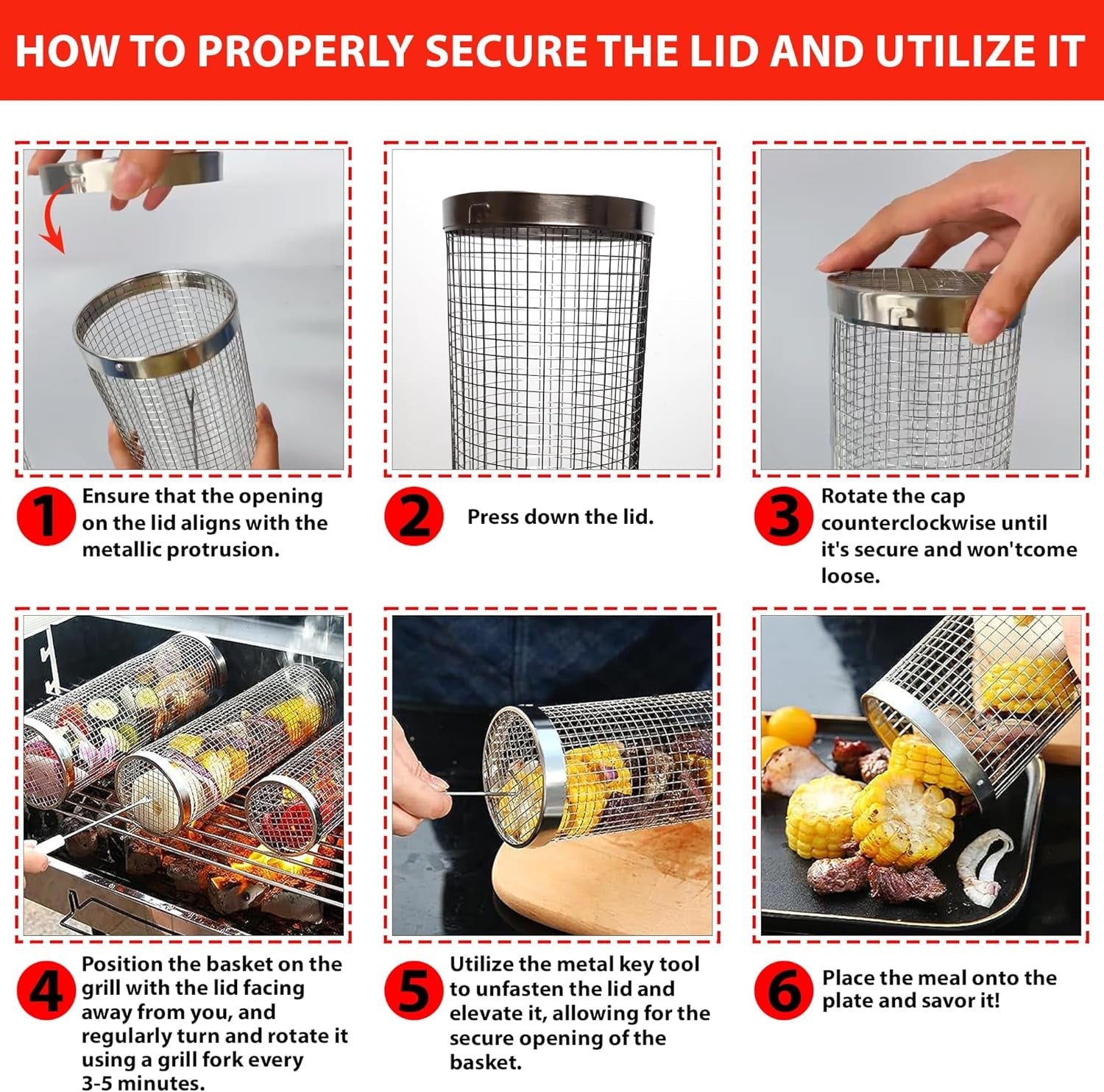 HOW TO PROPERLY SECURE THE LID AND UTILIZE IT

1 Ensure that the opening on the lid aligns with the metallic protrusion.

2 Press down the lid.

3 Rotate the cap counterclockwise until it's secure and won'tcome loose.

4 Position the basket on the grill with the lid facing away from you, and regularly turn and rotate it using a grill fork every 3-5 minutes.

5 Utilize the metal key tool to unfasten the lid and elevate it, allowing for the secure opening of the basket.

6 Place the meal onto the plate and savor it!