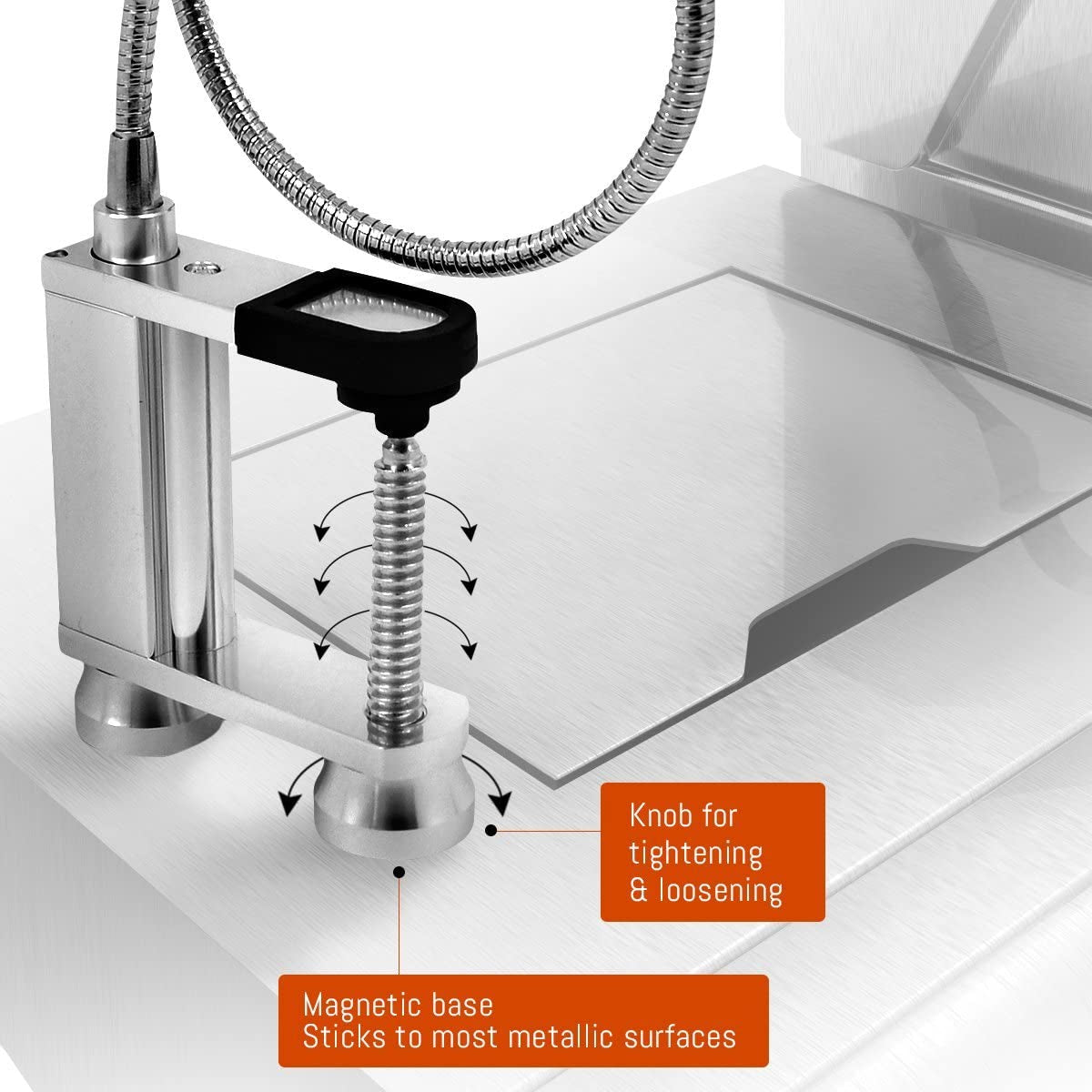 Knob for tightening & loosening

Magnetic base
Sticks to most metallic surfaces