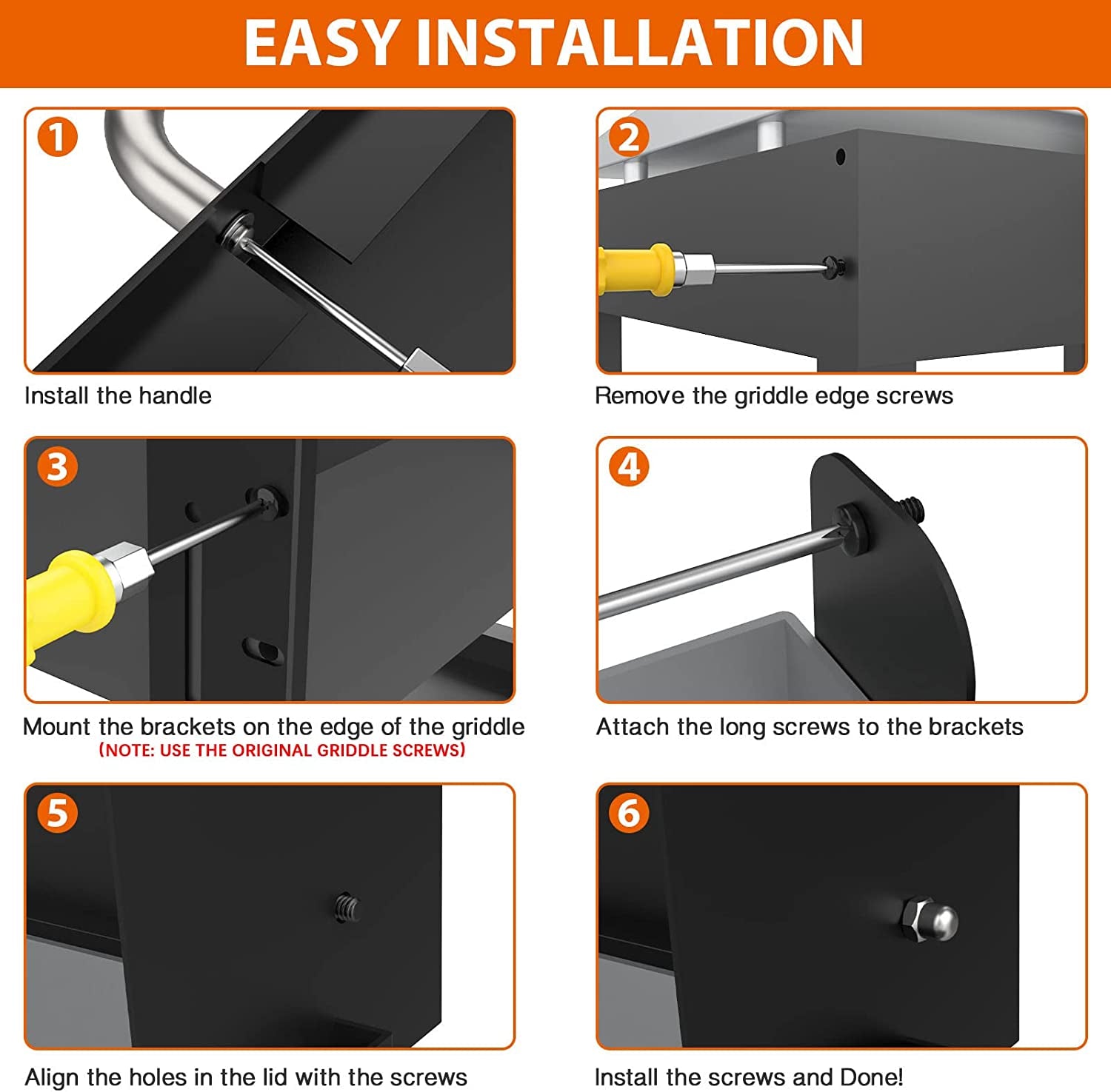 EASY INSTALLATION

1

Install the handle

2

Remove the griddle edge screws

3

Mount the brackets on the edge of the griddle
(NOTE: USE THE ORIGINAL GRIDDLE SCREWS)

4

Attach the long screws to the brackets

5

Align the holes in the lid with the screws

6

Install the screws and Done!