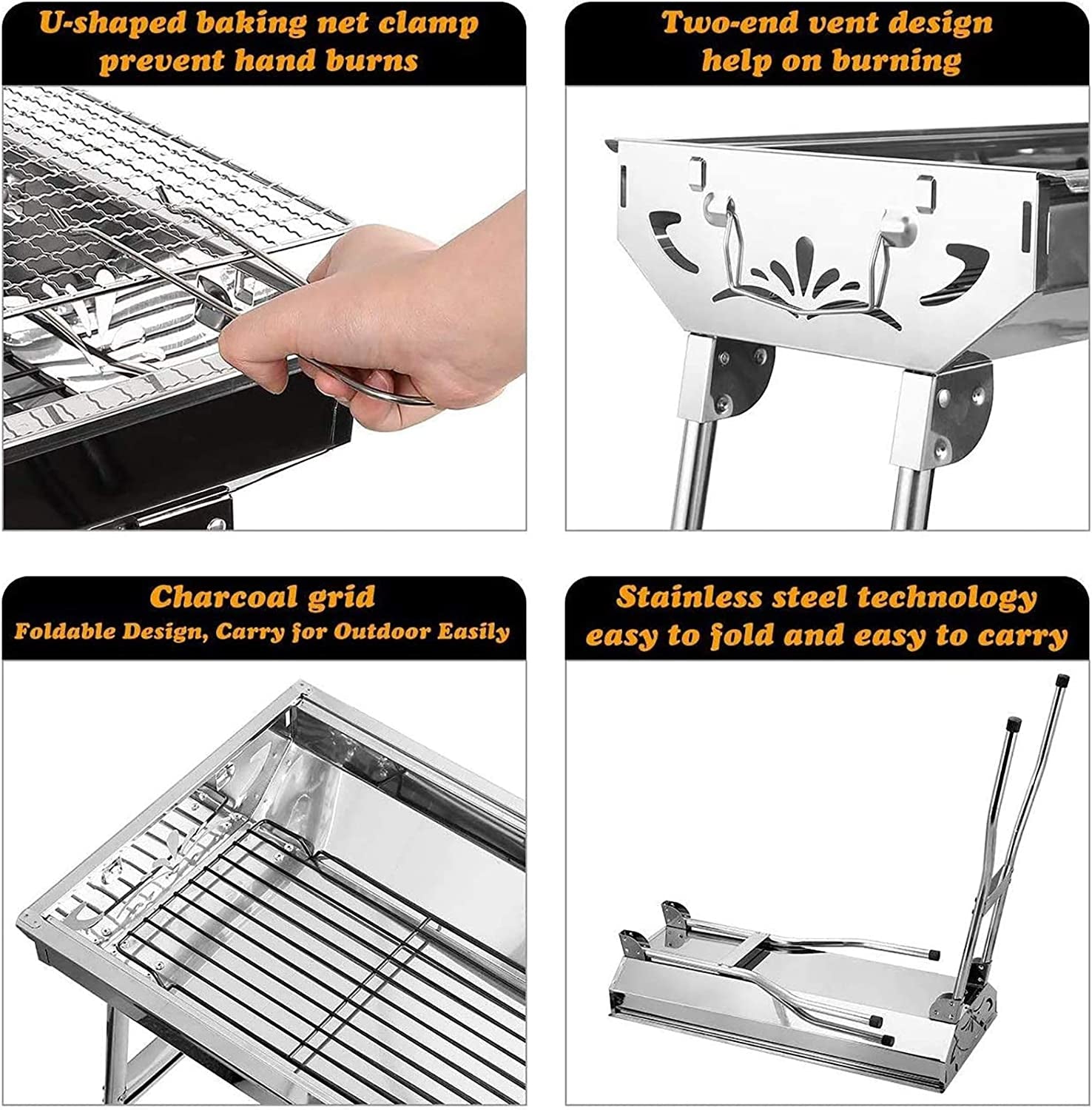 U-shaped baking net clamp prevent hand burns

Two-end vent design help on burning

Charcoal grid
Foldable Design, Carry for Outdoor Easily

Stainless steel technology easy to fold and easy to carry