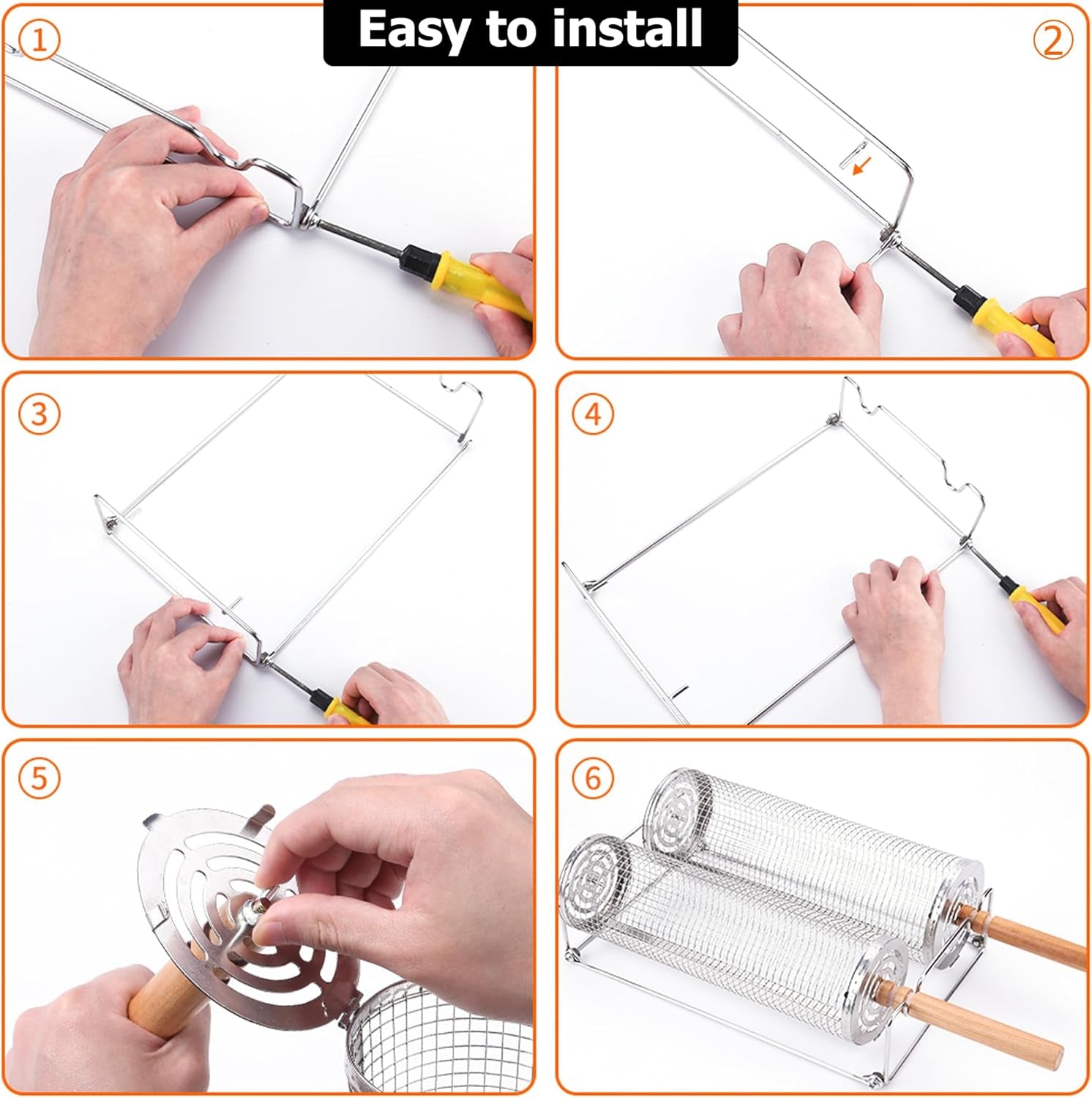 Easy to install

①

②

③

④

⑤

⑥