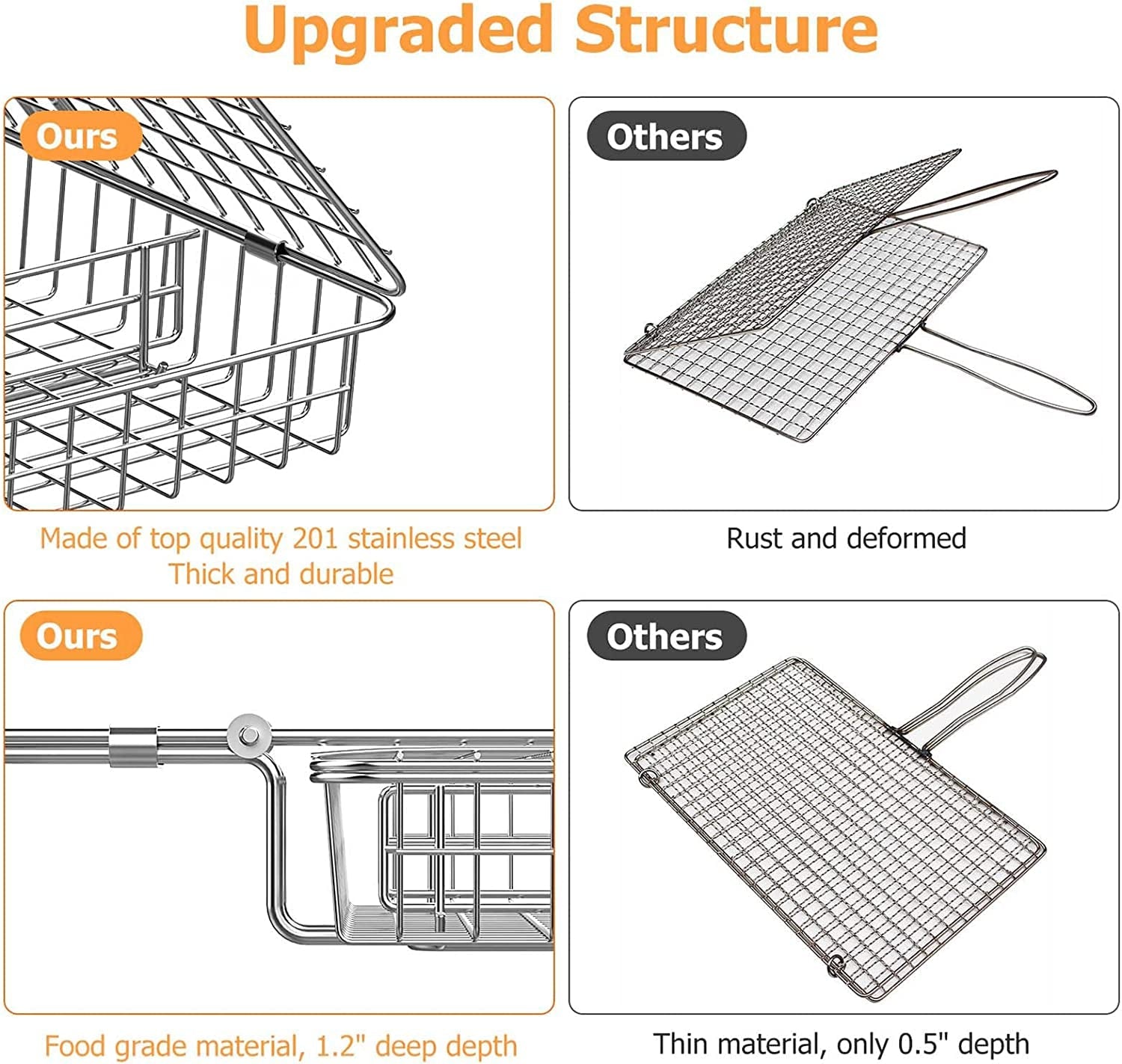 Upgraded Structure

Ours

Made of top quality 201 stainless steel
Thick and durable

Others

Rust and deformed

Ours

Food grade material, 1.2" deep depth

Others

Thin material, only 0.5" depth