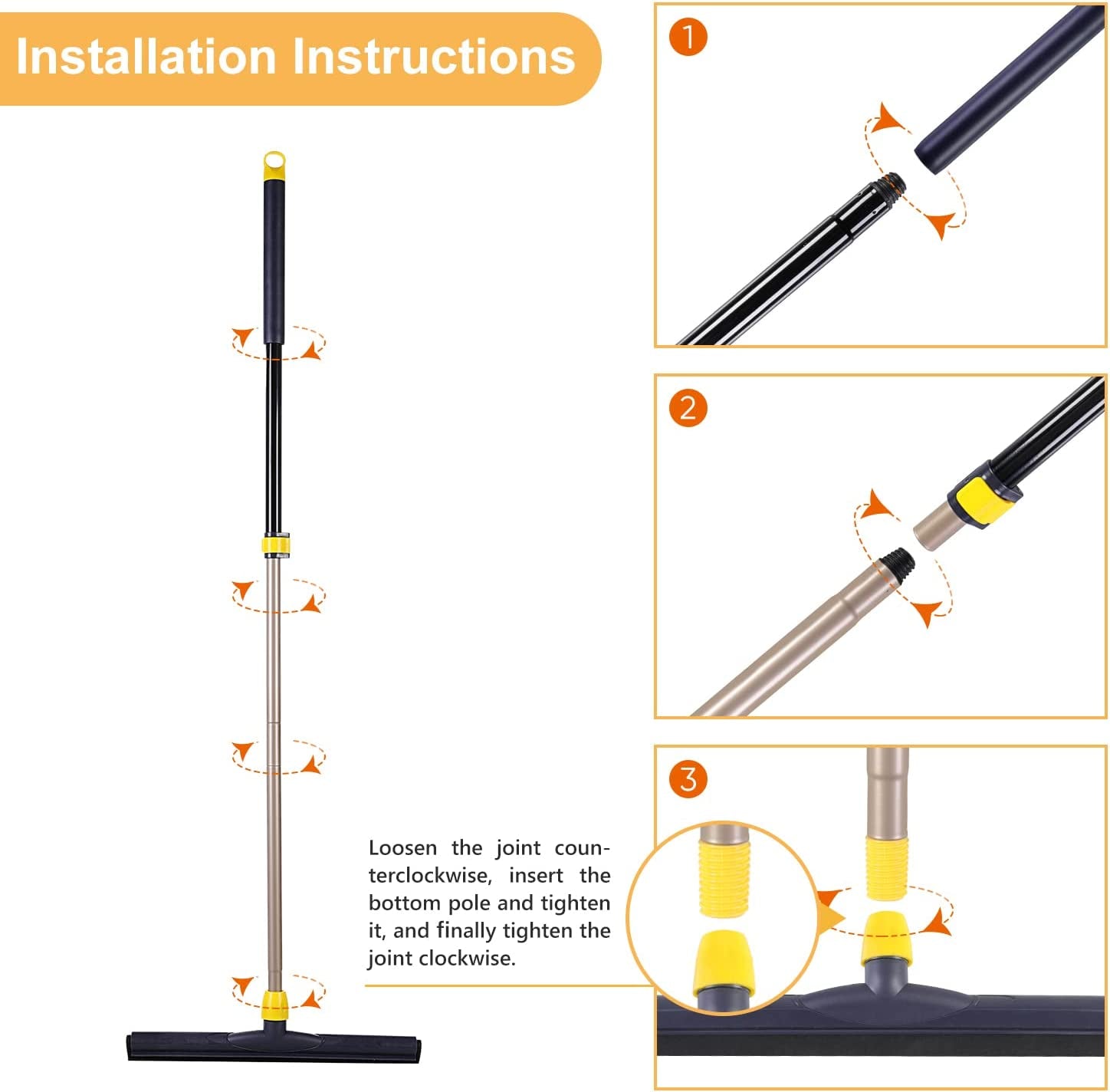 Installation Instructions

1

2

3

Loosen the joint counterclockwise, insert the bottom pole and tighten it, and finally tighten the joint clockwise.