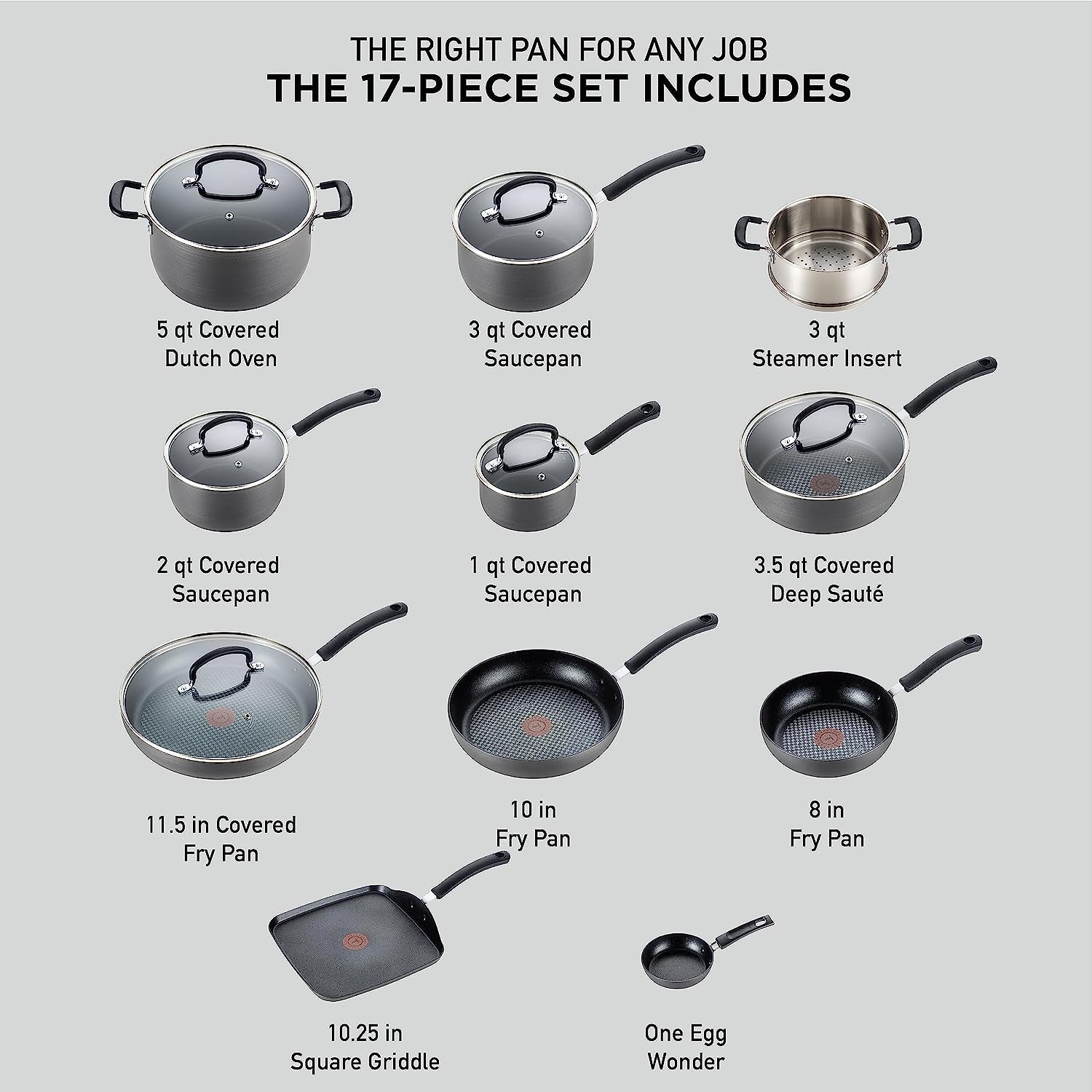 THE RIGHT PAN FOR ANY JOB
THE 17-PIECE SET INCLUDES

5 qt Covered
Dutch Oven

3 qt Covered
Saucepan

3 qt
Steamer Insert

2 qt Covered
Saucepan

1 qt Covered
Saucepan

3.5 qt Covered
Deep Sauté

11.5 in Covered
Fry Pan

10 in
Fry Pan

8 in
Fry Pan

10.25 in
Square Griddle

One Egg
Wonder