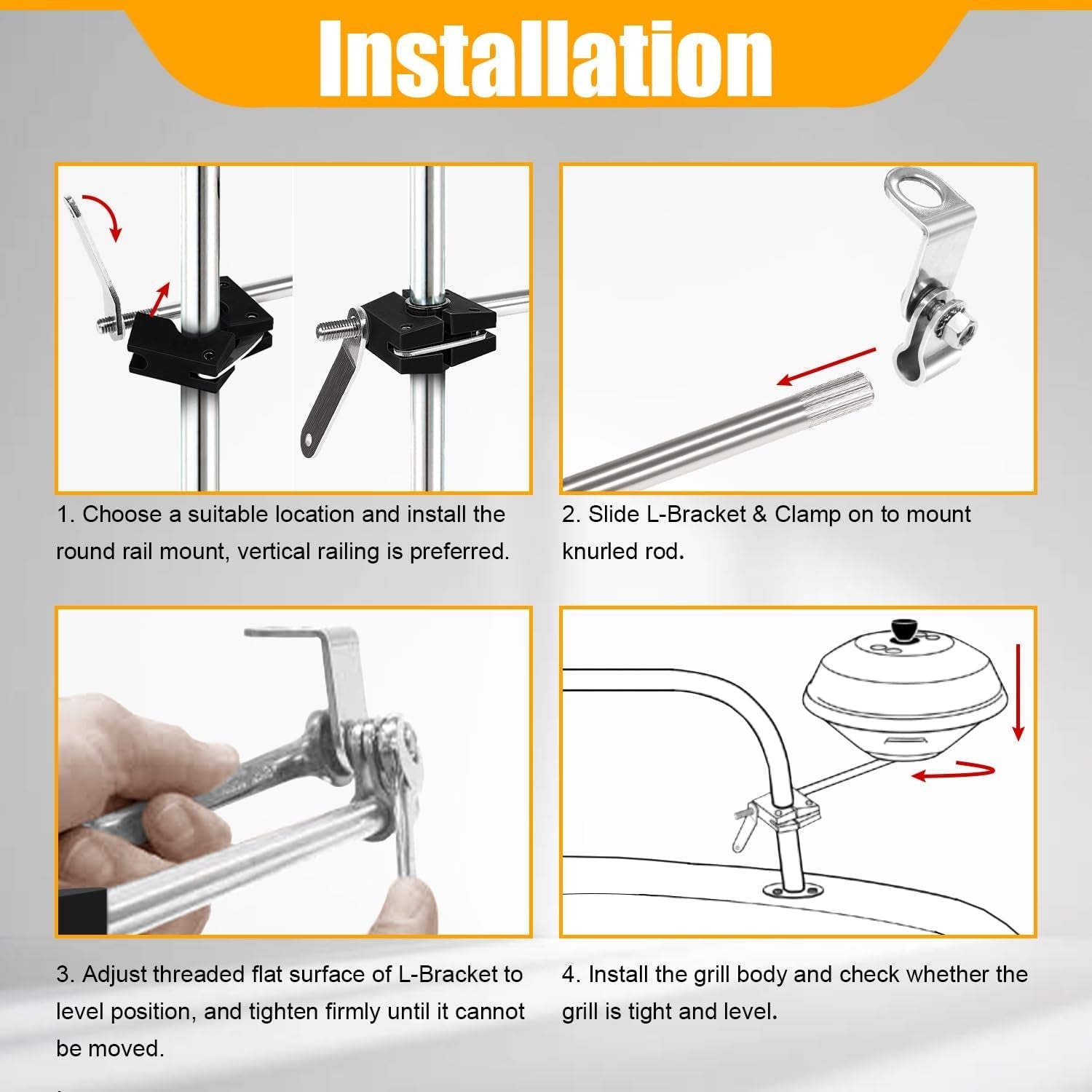 Installation

1. Choose a suitable location and install the round rail mount, vertical railing is preferred.

2. Slide L-Bracket & Clamp on to mount knurled rod.

3. Adjust threaded flat surface of L-Bracket to level position, and tighten firmly until it cannot be moved.

4. Install the grill body and check whether the grill is tight and level.