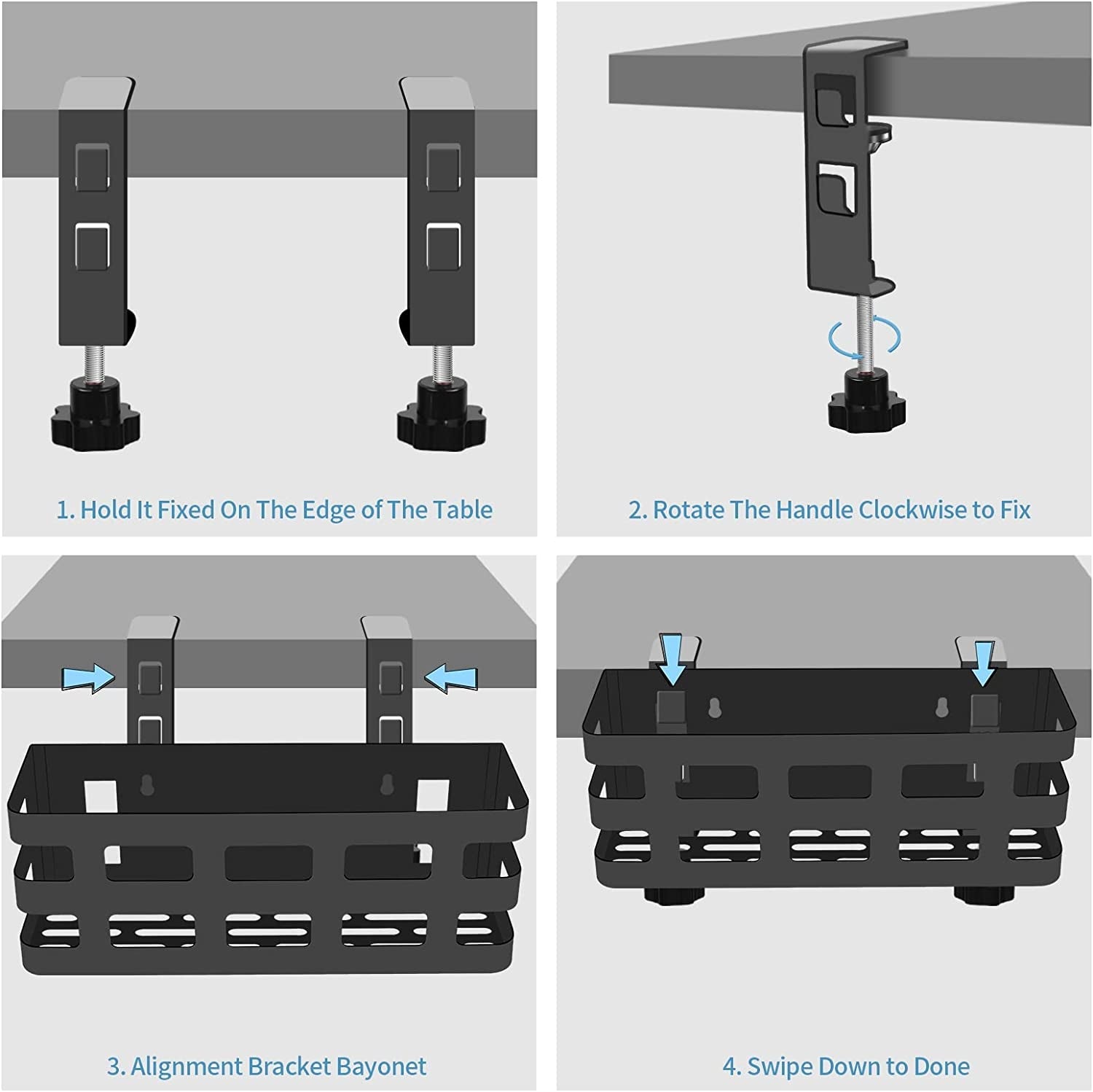 1. Hold It Fixed On The Edge of The Table

2. Rotate The Handle Clockwise to Fix

3. Alignment Bracket Bayonet

4. Swipe Down to Done