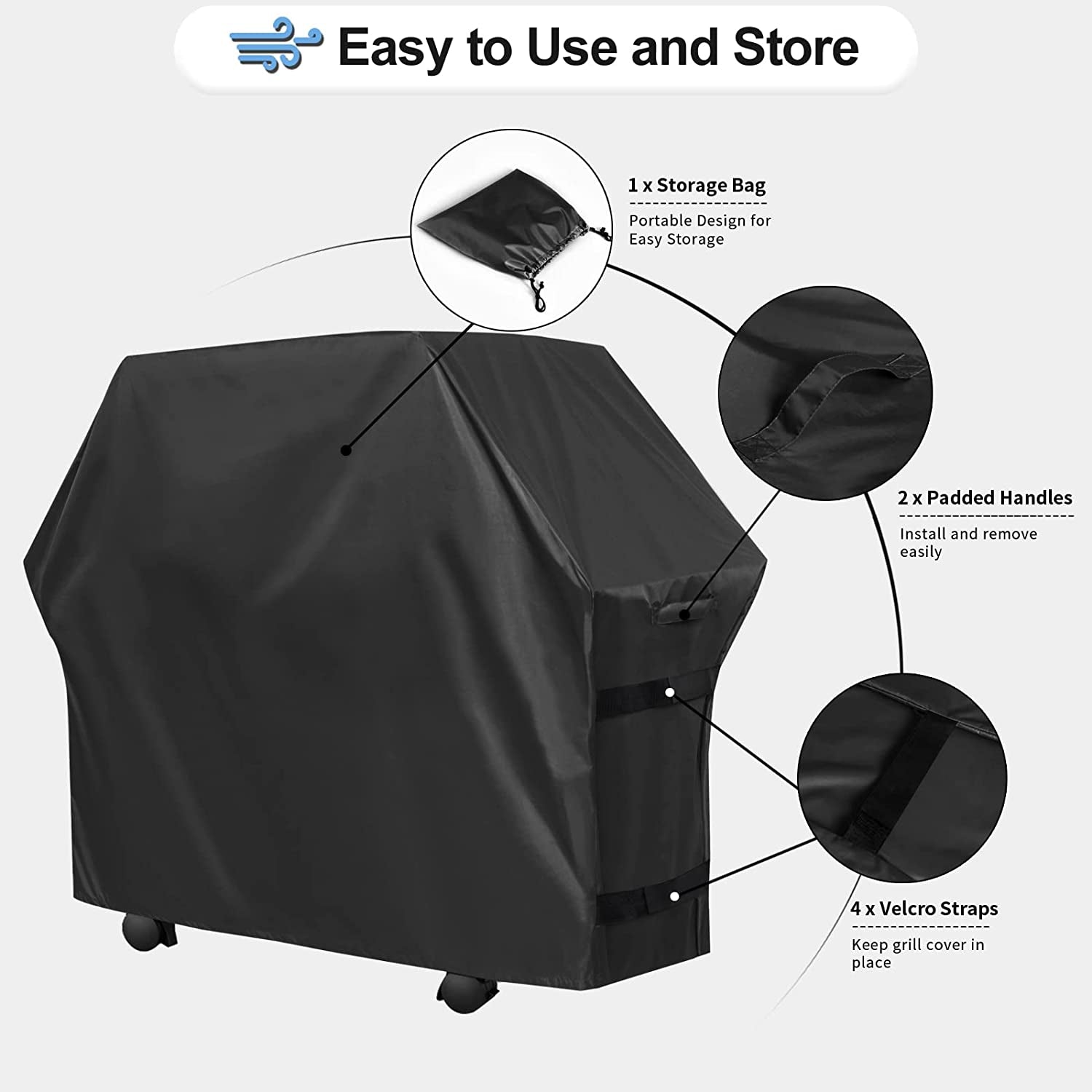 Easy to Use and Store

1 x Storage Bag

Portable Design for Easy Storage

2 x Padded Handles

Install and remove easily

4 x Velcro Straps

Keep grill cover in place