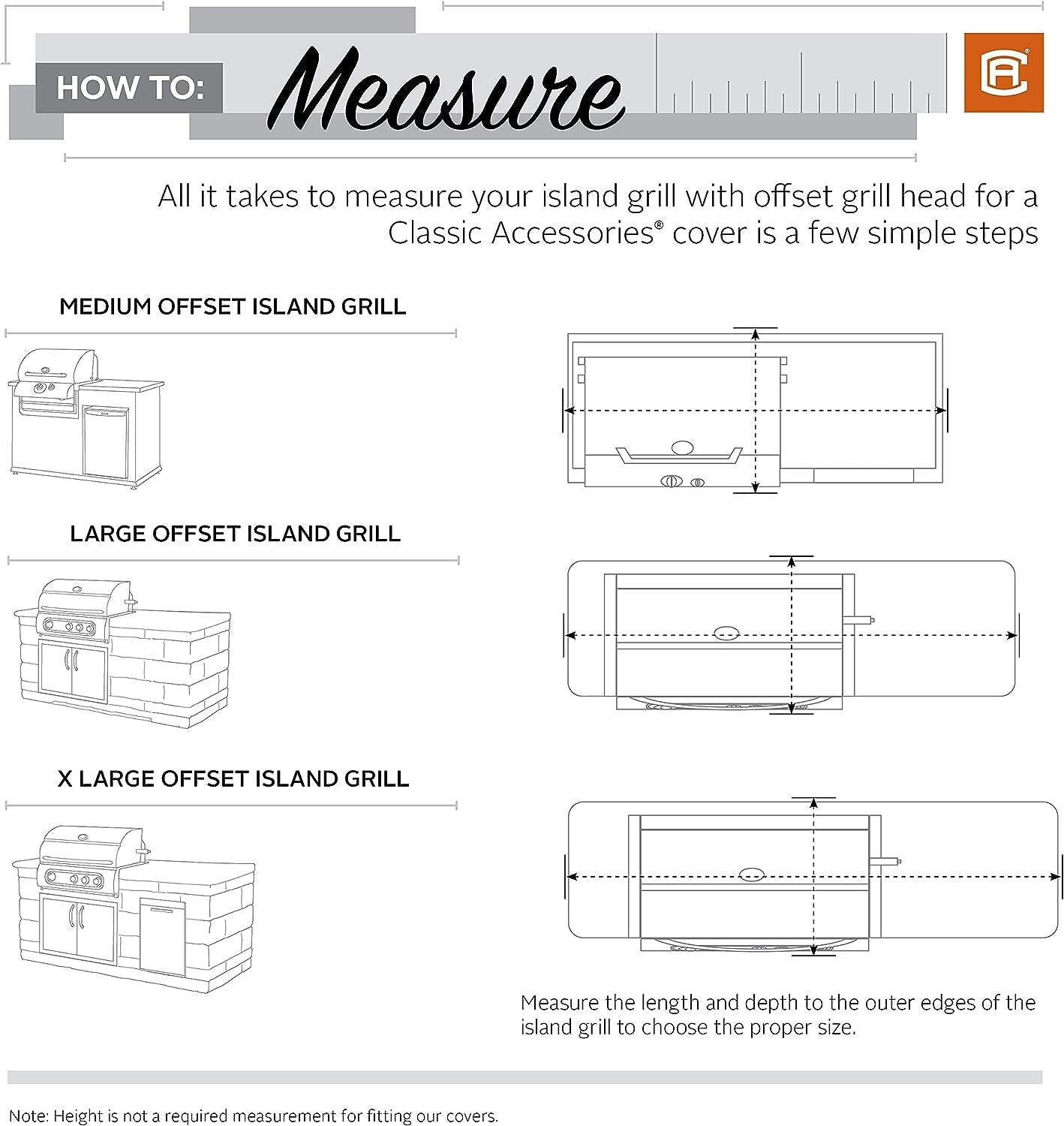 HOW TO: Measure

CA

All it takes to measure your island grill with offset grill head for a Classic Accessories® cover is a few simple steps

MEDIUM OFFSET ISLAND GRILL

LARGE OFFSET ISLAND GRILL

X LARGE OFFSET ISLAND GRILL

Measure the length and depth to the outer edges of the island grill to choose the proper size.

Note: Height is not a required measurement for fitting our covers.