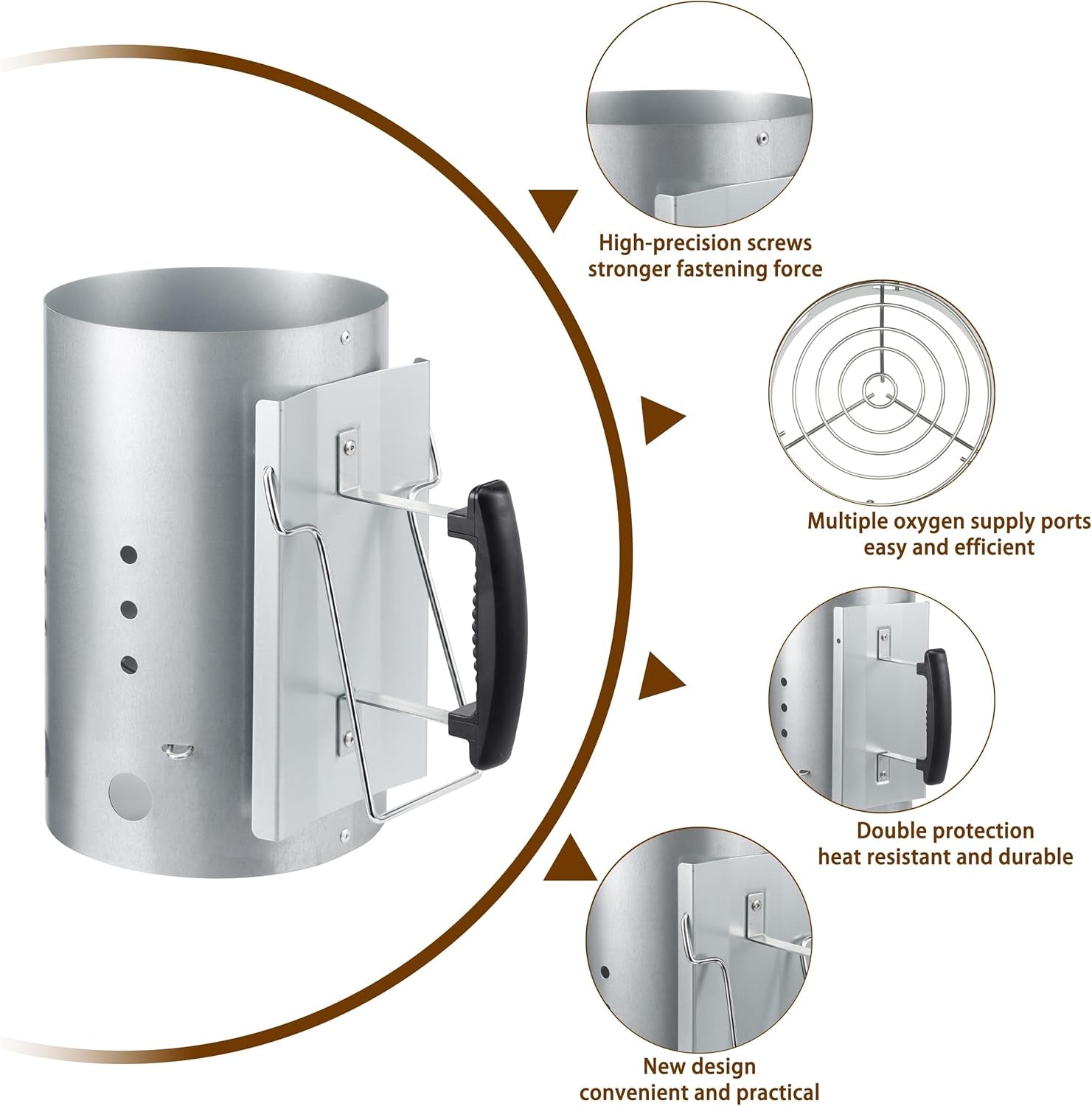 High-precision screws
stronger fastening force

Multiple oxygen supply ports
easy and efficient

Double protection
heat resistant and durable

New design
convenient and practical