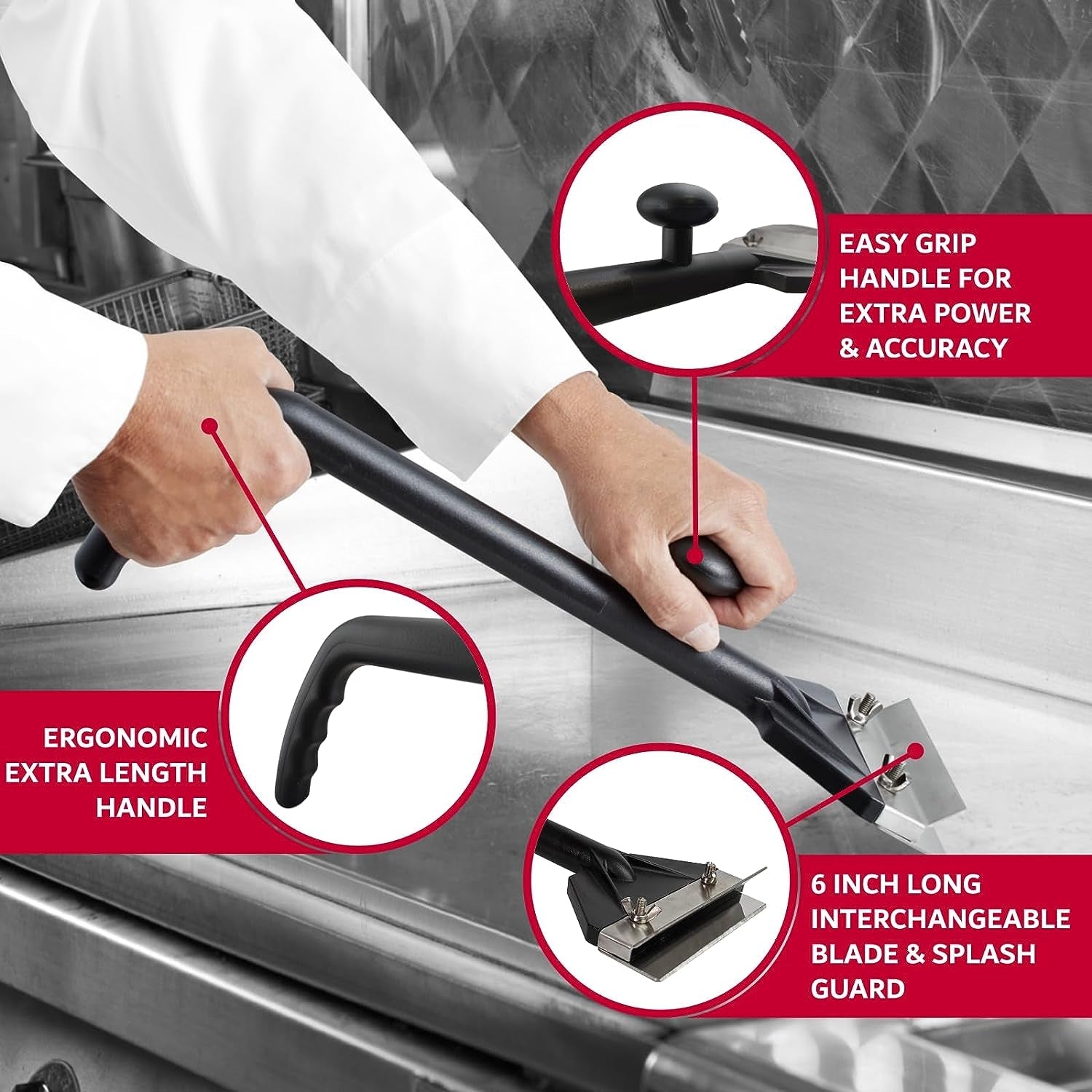 EASY GRIP HANDLE FOR EXTRA POWER & ACCURACY

ERGONOMIC EXTRA LENGTH HANDLE

6 INCH LONG INTERCHANGEABLE BLADE & SPLASH GUARD